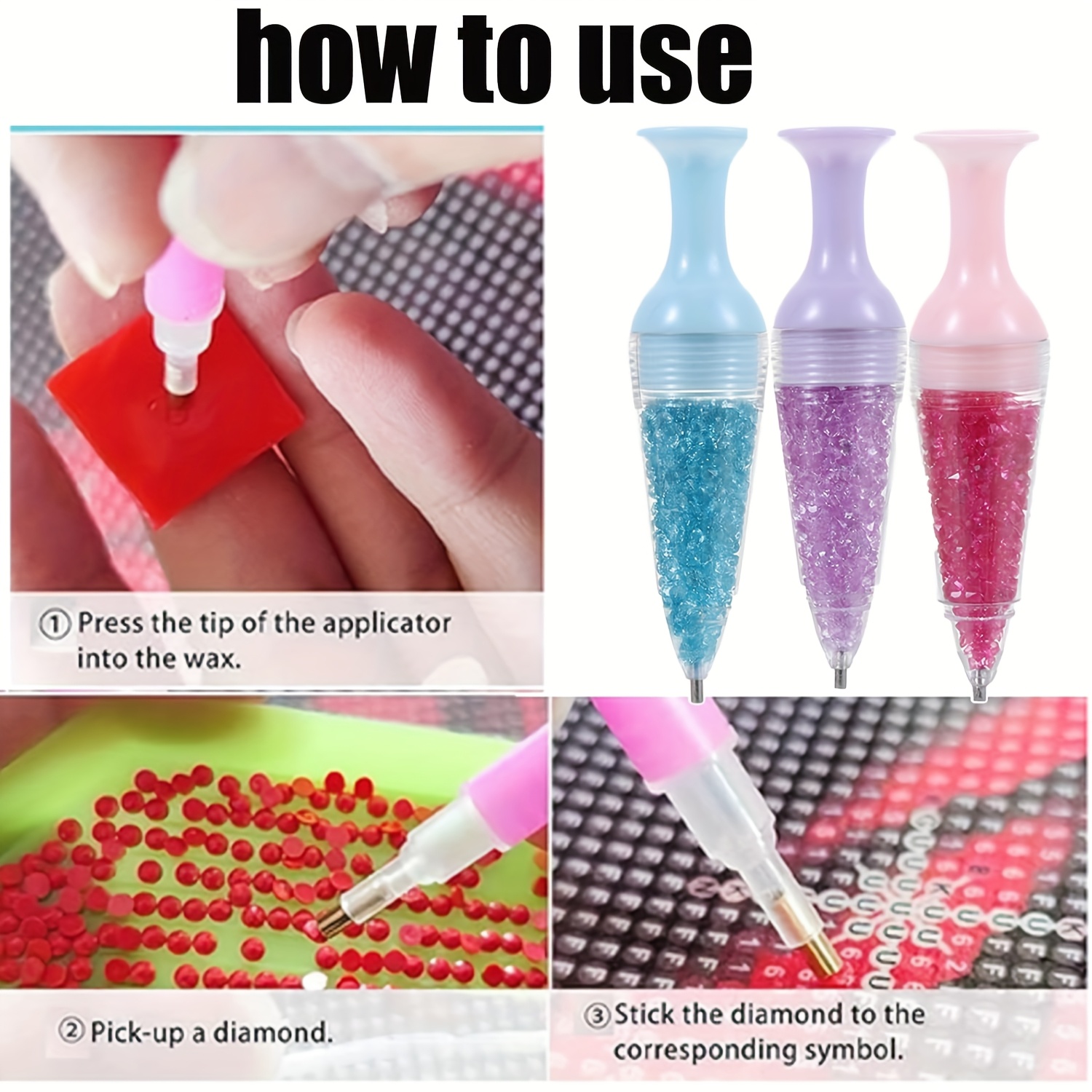 how to use

① Press the tip of the applicator into the wax.

② Pick-up a diamond.

③ Stick the diamond to the corresponding symbol.