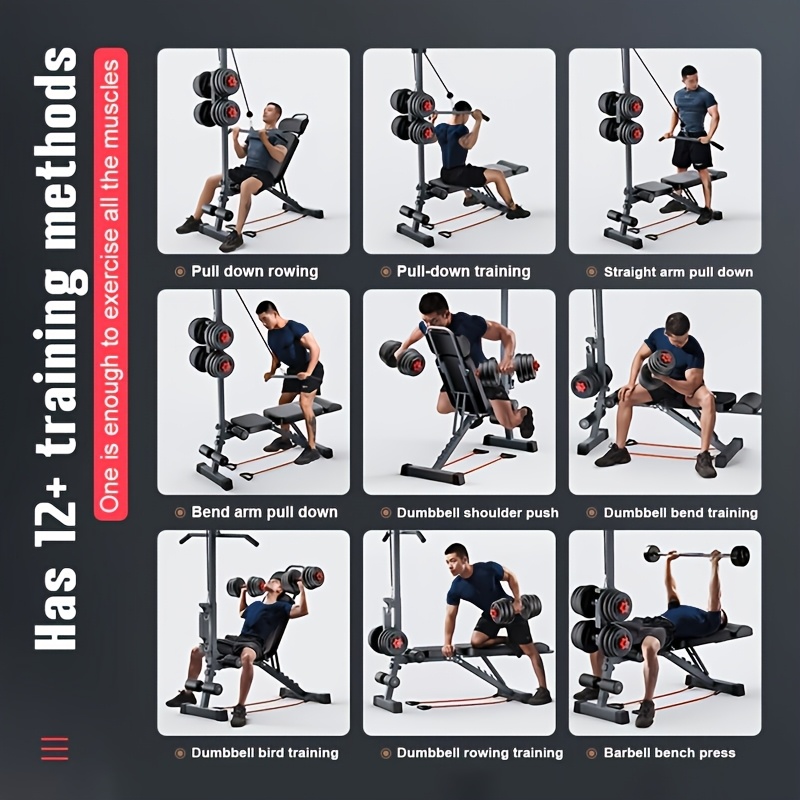 Has 12+ training methods

One is enough to exercise all the muscles

Pull down rowing

Pull-down training

Straight arm pull down

Bend arm pull down

Dumbbell shoulder push

Dumbbell bend training

Dumbbell bird training

Dumbbell rowing training

Barbell bench press