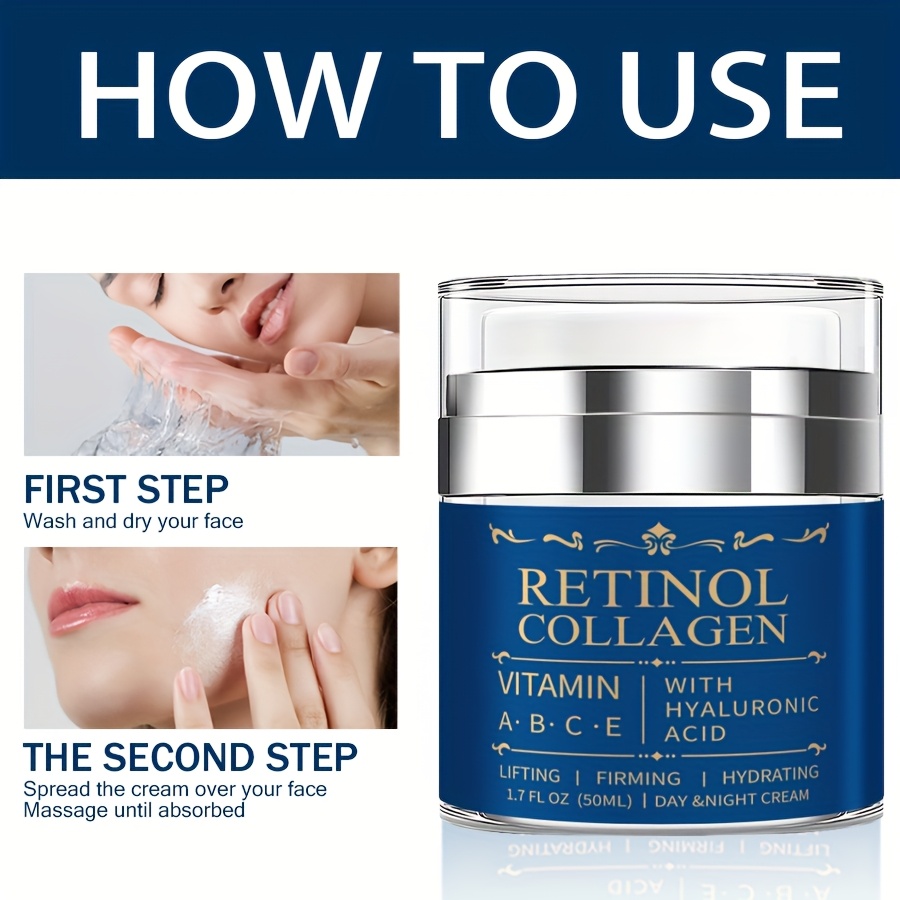 HOW TO USE

FIRST STEP
Wash and dry your face

THE SECOND STEP
Spread the cream over your face
Massage until absorbed

RETINOL
COLLAGEN

VITAMIN
A · B · C · E

WITH
HYALURONIC
ACID

LIFTING | FIRMING | HYDRATING
1.7 FL OZ (50ML) | DAY &NIGHT CREAM