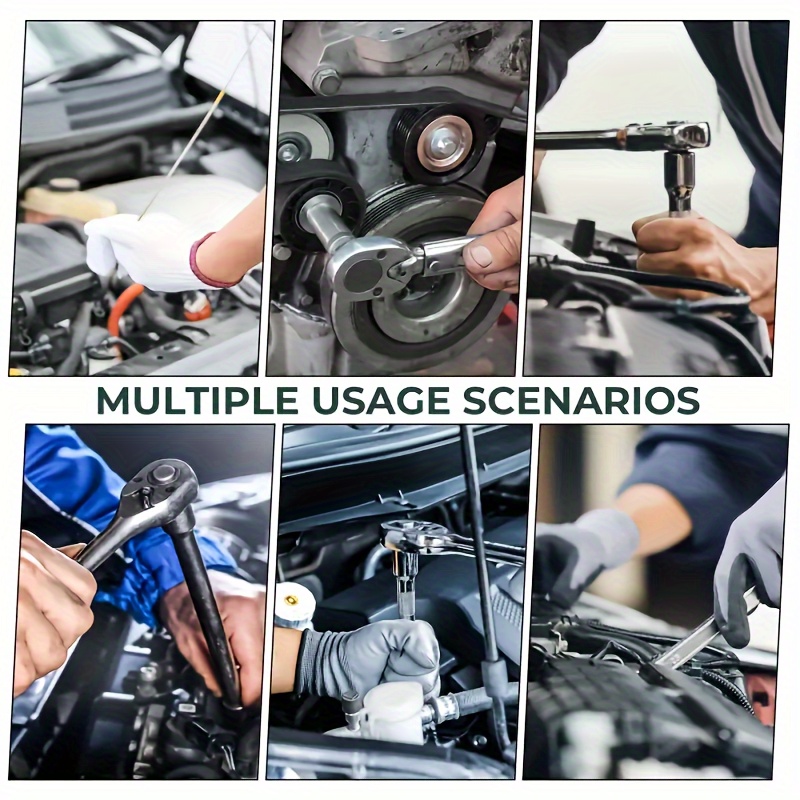 MULTIPLE USAGE SCENARIOS