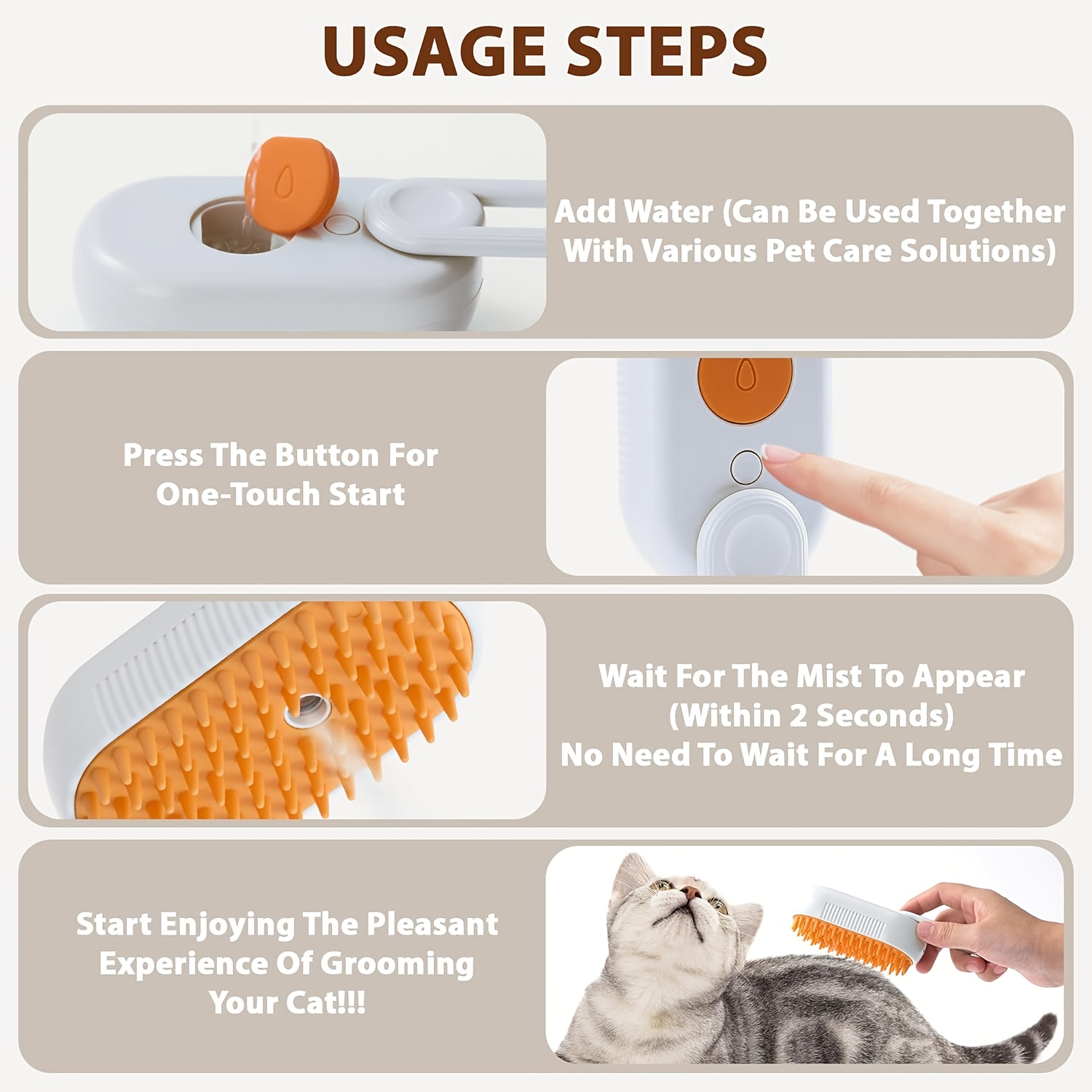 USAGE STEPS

Add Water (Can Be Used Together With Various Pet Care Solutions)

Press The Button For One-Touch Start

Wait For The Mist To Appear (Within 2 Seconds)
No Need To Wait For A Long Time

Start Enjoying The Pleasant Experience Of Grooming Your Cat!!!