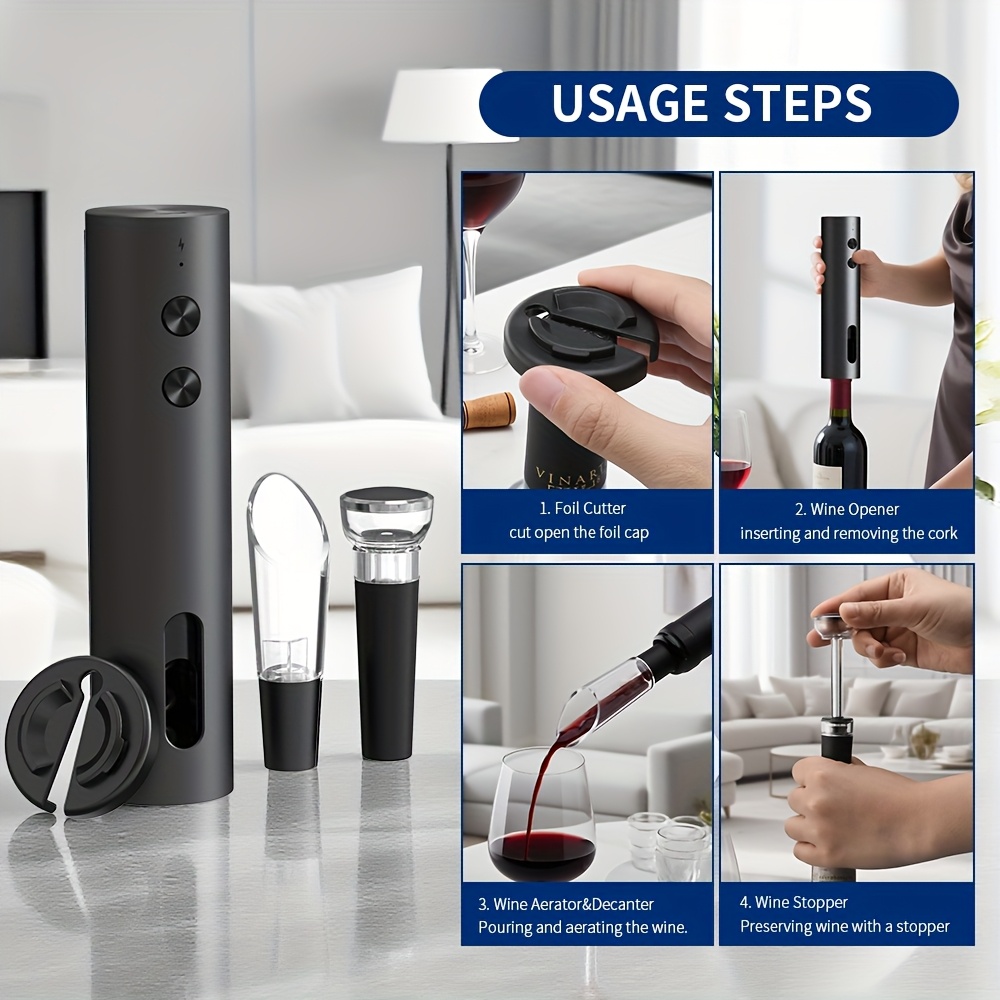 USAGE STEPS

VINAR

1. Foil Cutter
cut open the foil cap

2. Wine Opener
inserting and removing the cork

3. Wine Aerator&Decanter
Pouring and aerating the wine.

4. Wine Stopper
Preserving wine with a stopper