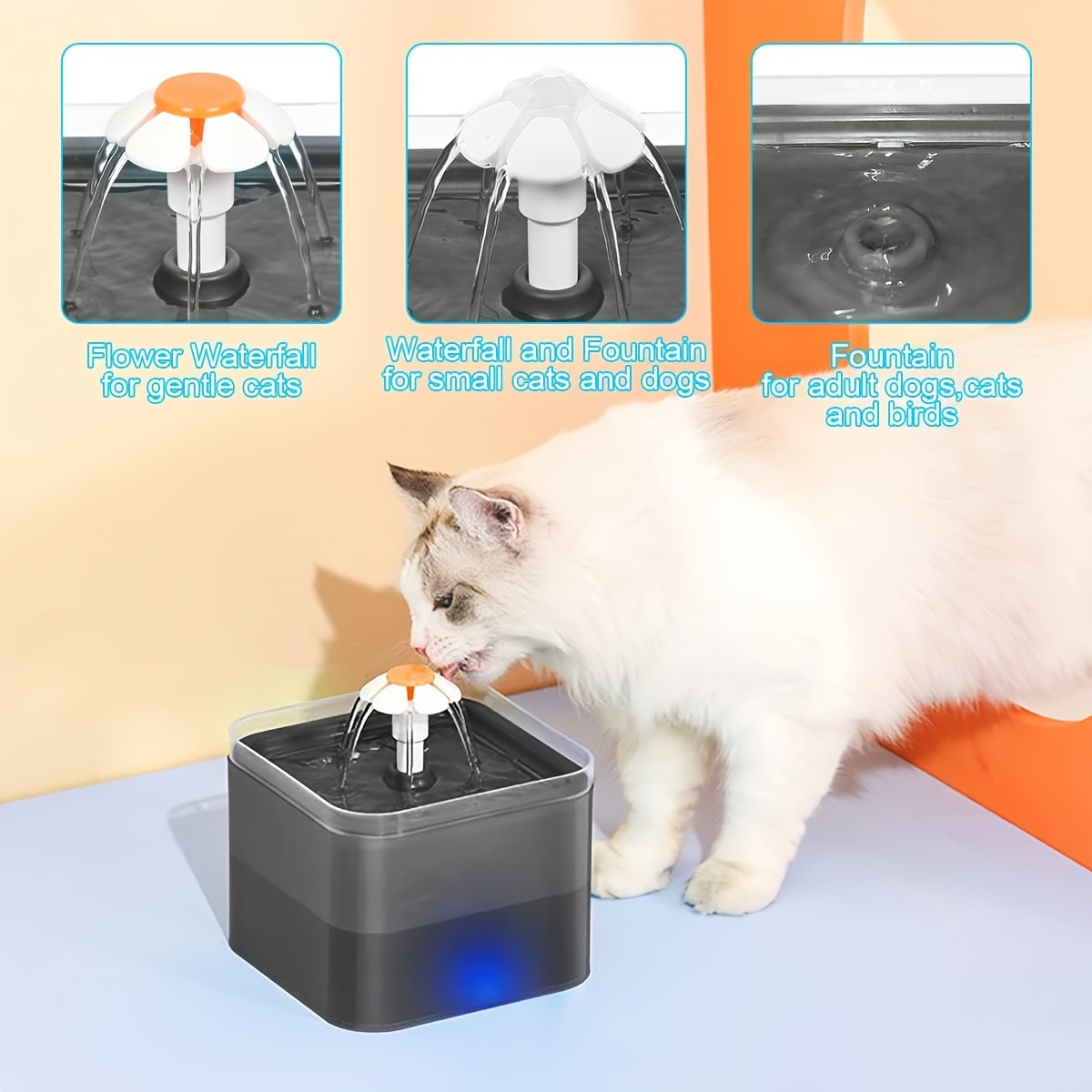 Flower Waterfall for gentle cats

Waterfall and Fountain for small cats and dogs

Fountain for adult dogs,cats and birds