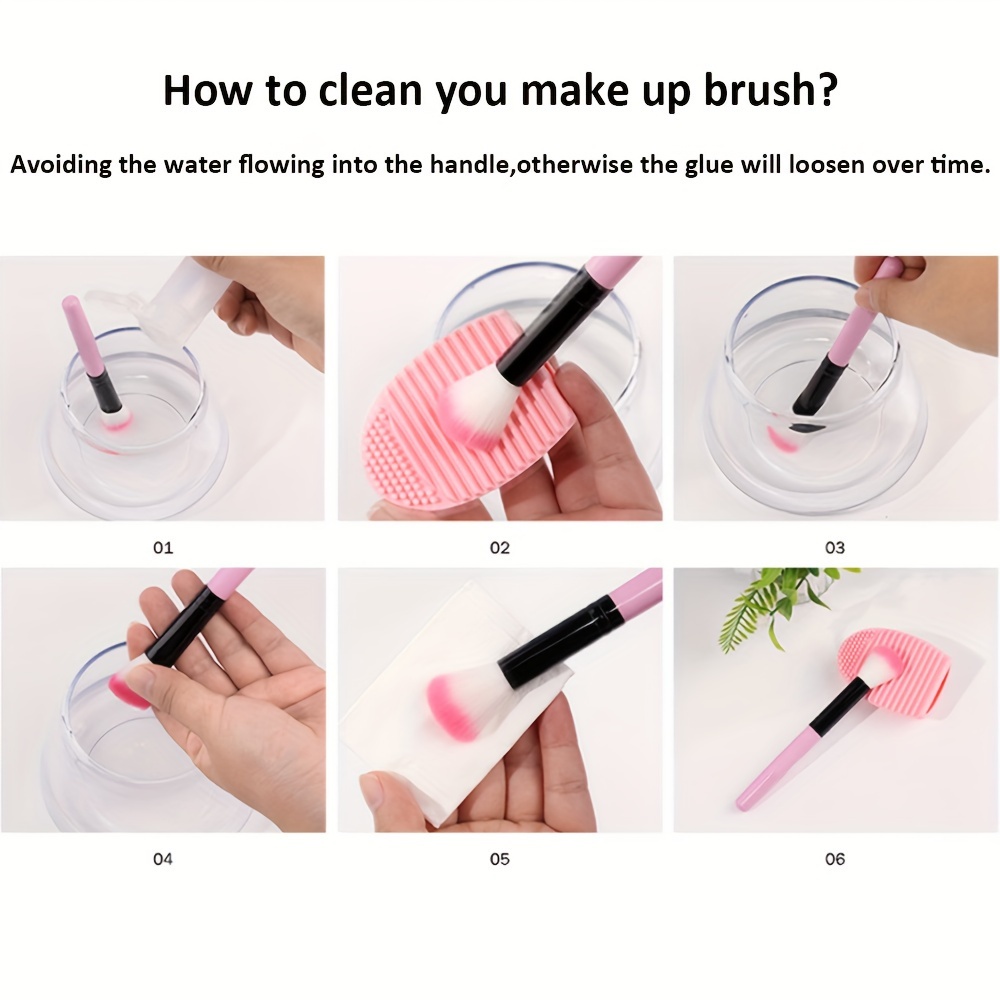 How to clean you make up brush?

Avoiding the water flowing into the handle,otherwise the glue will loosen over time.

01

02

03

04

05

06