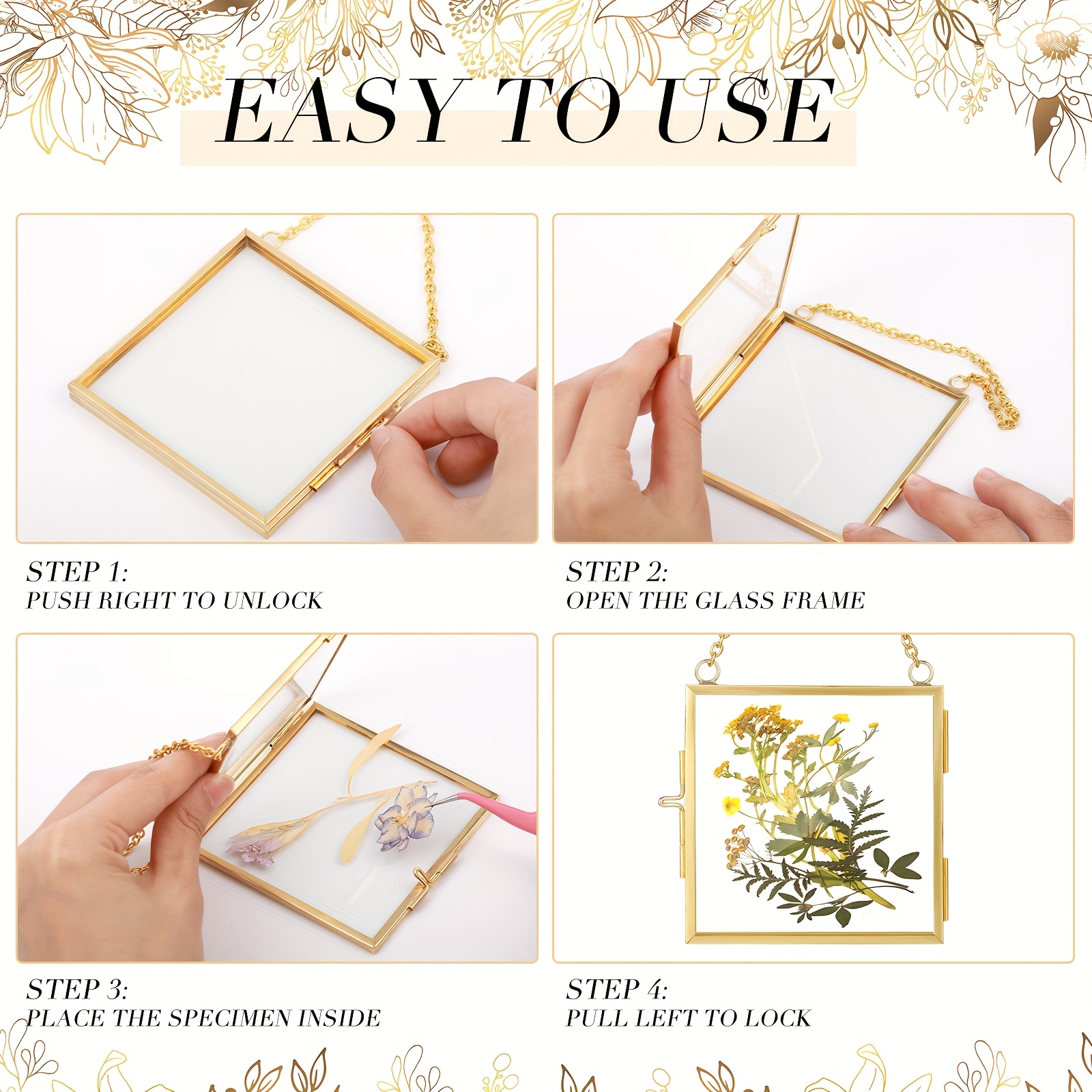 EASY TO USE

STEP 1:
PUSH RIGHT TO UNLOCK

STEP 2:
OPEN THE GLASS FRAME

STEP 3:
PLACE THE SPECIMEN INSIDE

STEP 4:
PULL LEFT TO LOCK