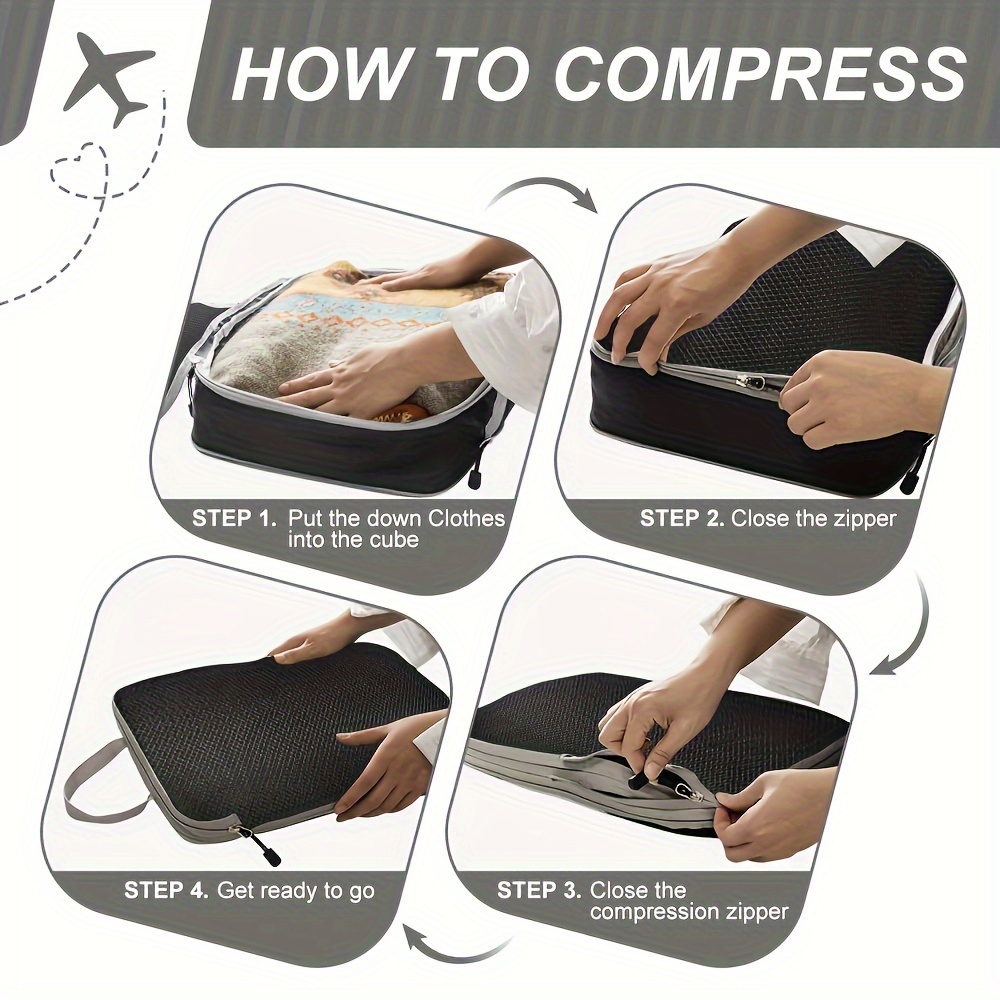 HOW TO COMPRESS

STEP 1. Put the down Clothes into the cube

STEP 2. Close the zipper

STEP 3. Close the compression zipper

STEP 4. Get ready to go