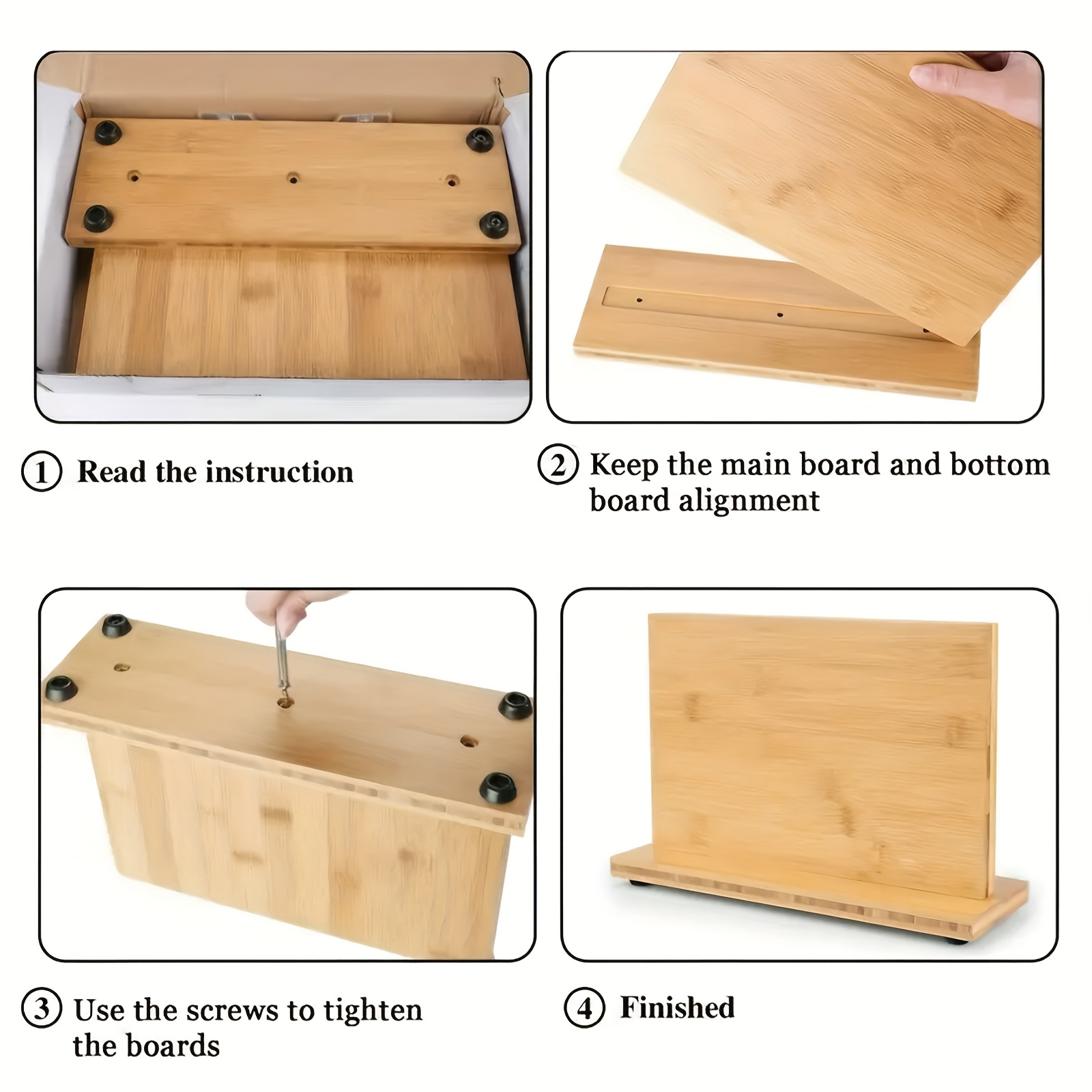 ① Read the instruction

② Keep the main board and bottom board alignment

③ Use the screws to tighten the boards

④ Finished