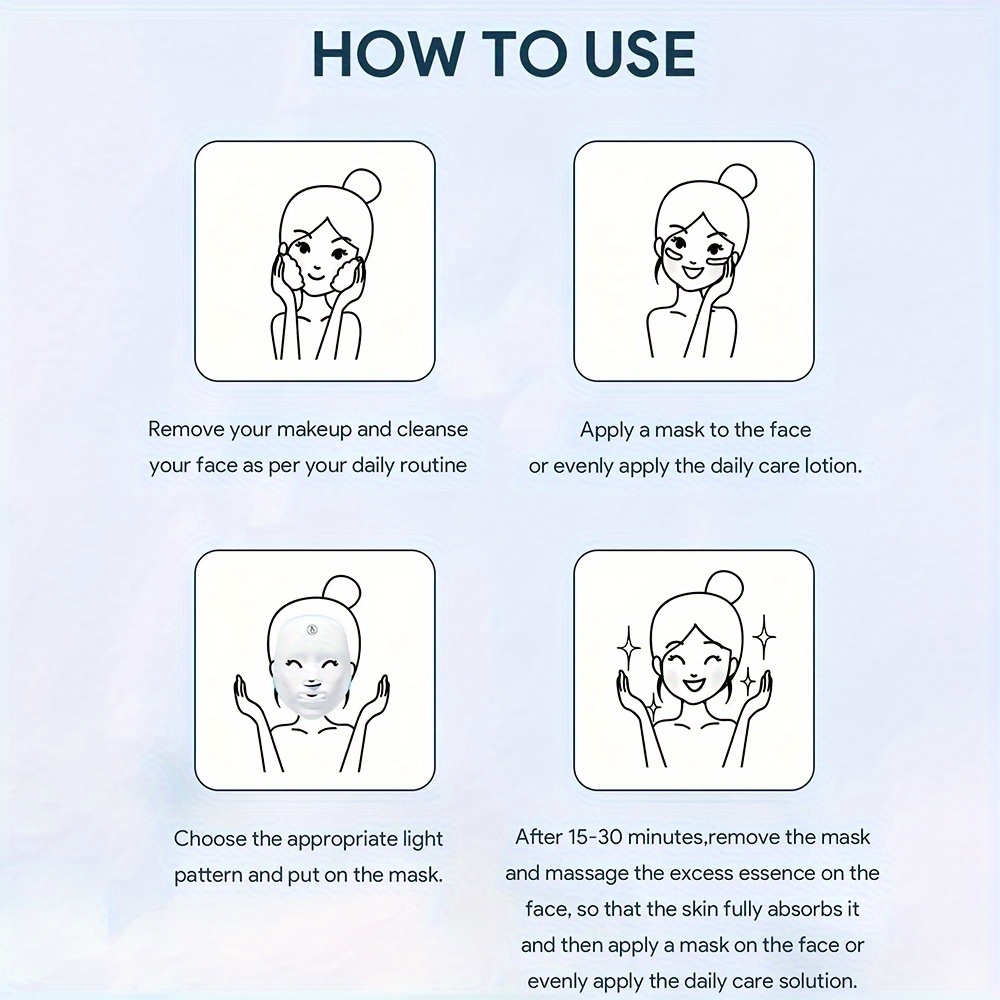 HOW TO USE

Remove your makeup and cleanse your face as per your daily routine

Apply a mask to the face or evenly apply the daily care lotion.

Choose the appropriate light pattern and put on the mask.

After 15-30 minutes,remove the mask and massage the excess essence on the face, so that the skin fully absorbs it and then apply a mask on the face or evenly apply the daily care solution.