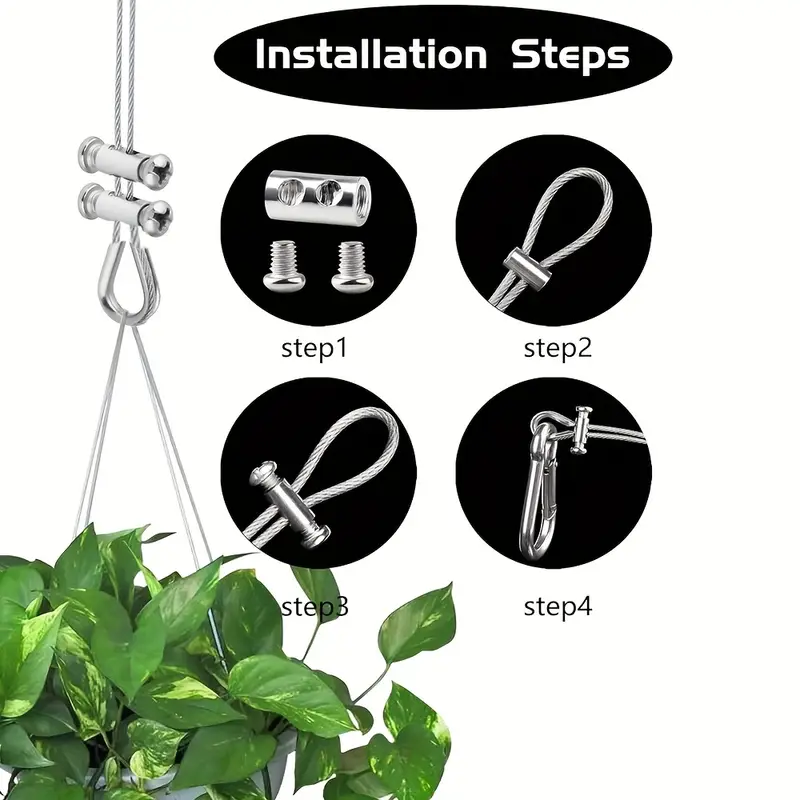 Installation Steps

step1

step2

step3

step4