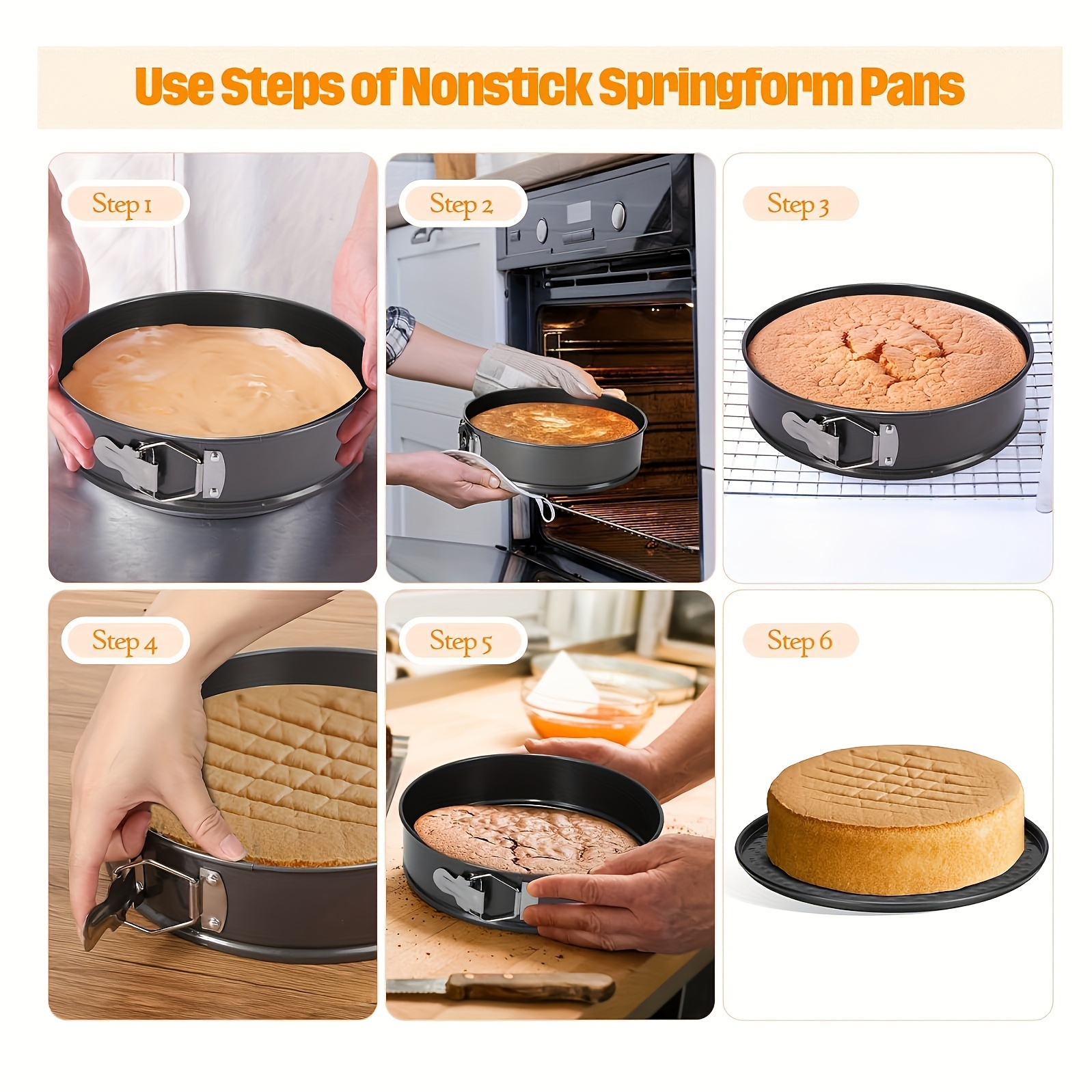 Use Steps of Nonstick Springform Pans

Step 1

Step 2

Step 3

Step 4

Step 5

Step 6