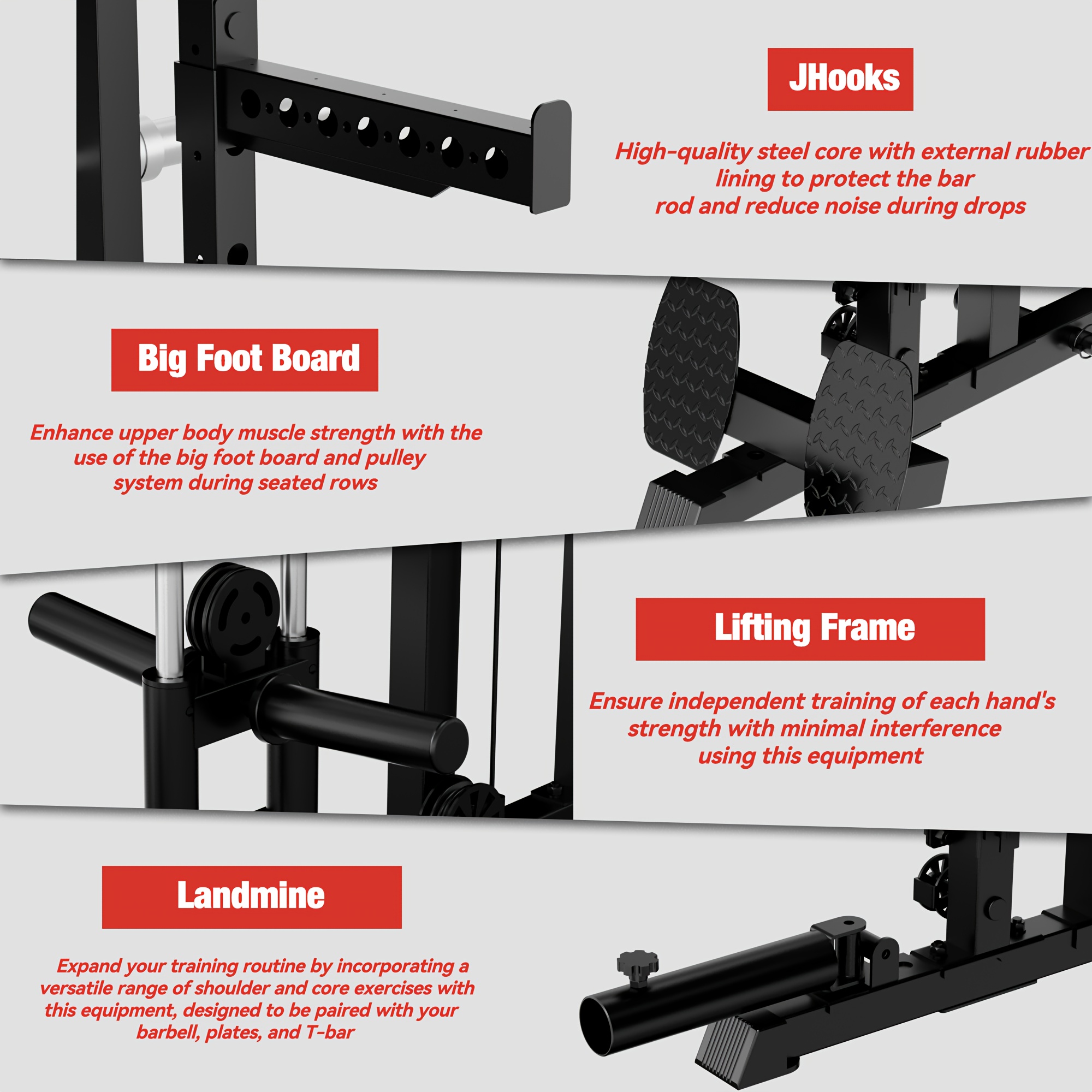 JHooks

High-quality steel core with external rubber lining to protect the bar rod and reduce noise during drops

Big Foot Board

Enhance upper body muscle strength with the use of the big foot board and pulley system during seated rows

Lifting Frame

Ensure independent training of each hand's strength with minimal interference using this equipment

Landmine

Expand your training routine by incorporating a versatile range of shoulder and core exercises with this equipment, designed to be paired with your barbell, plates, and T-bar