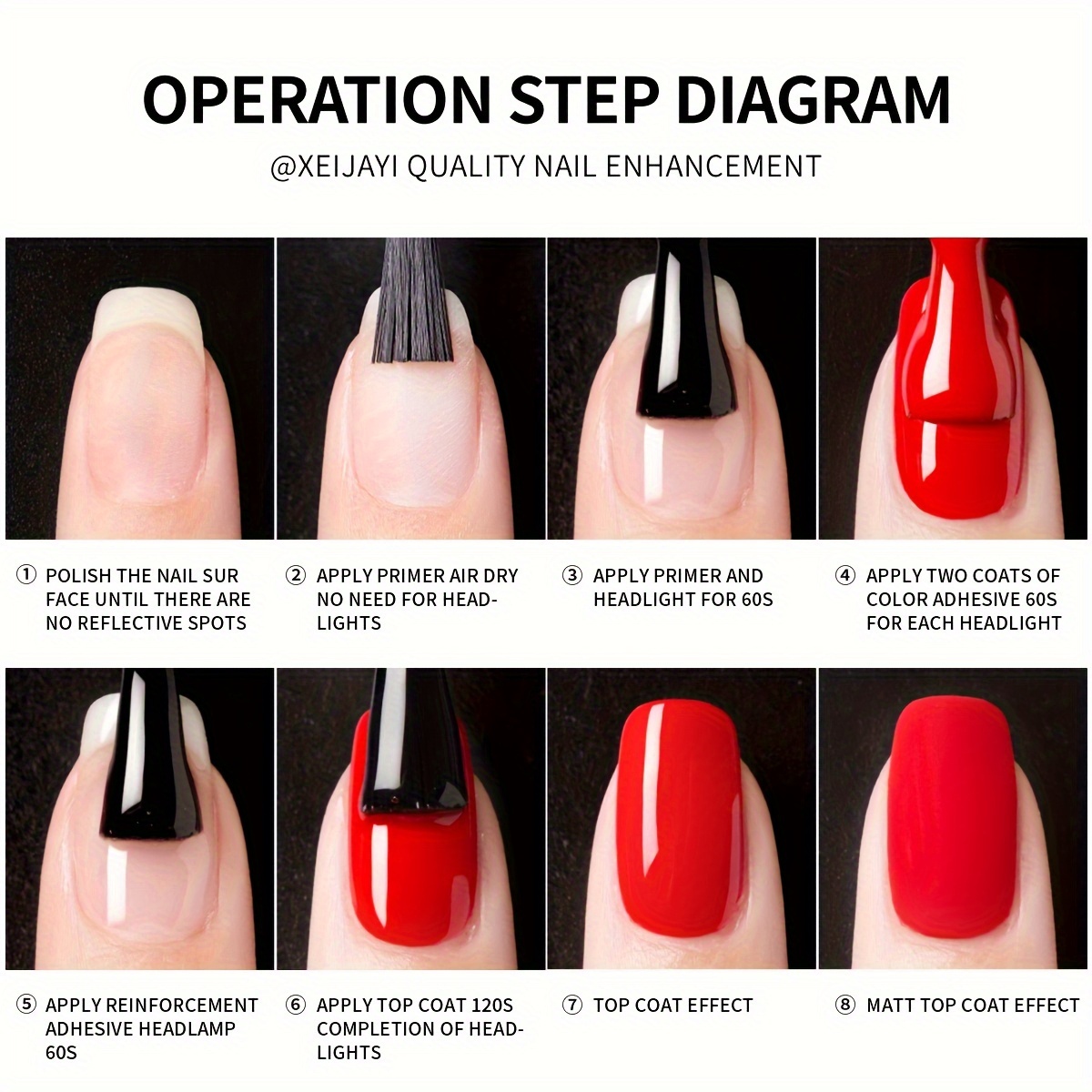 OPERATION STEP DIAGRAM

@XEIJAYI QUALITY NAIL ENHANCEMENT

① POLISH THE NAIL SUR FACE UNTIL THERE ARE NO REFLECTIVE SPOTS

② APPLY PRIMER AIR DRY NO NEED FOR HEADLIGHTS

③ APPLY PRIMER AND HEADLIGHT FOR 60S

④ APPLY TWO COATS OF COLOR ADHESIVE 60S FOR EACH HEADLIGHT

⑤ APPLY REINFORCEMENT ADHESIVE HEADLAMP 60S

⑥ APPLY TOP COAT 120S COMPLETION OF HEADLIGHTS

⑦ TOP COAT EFFECT

⑧ MATT TOP COAT EFFECT