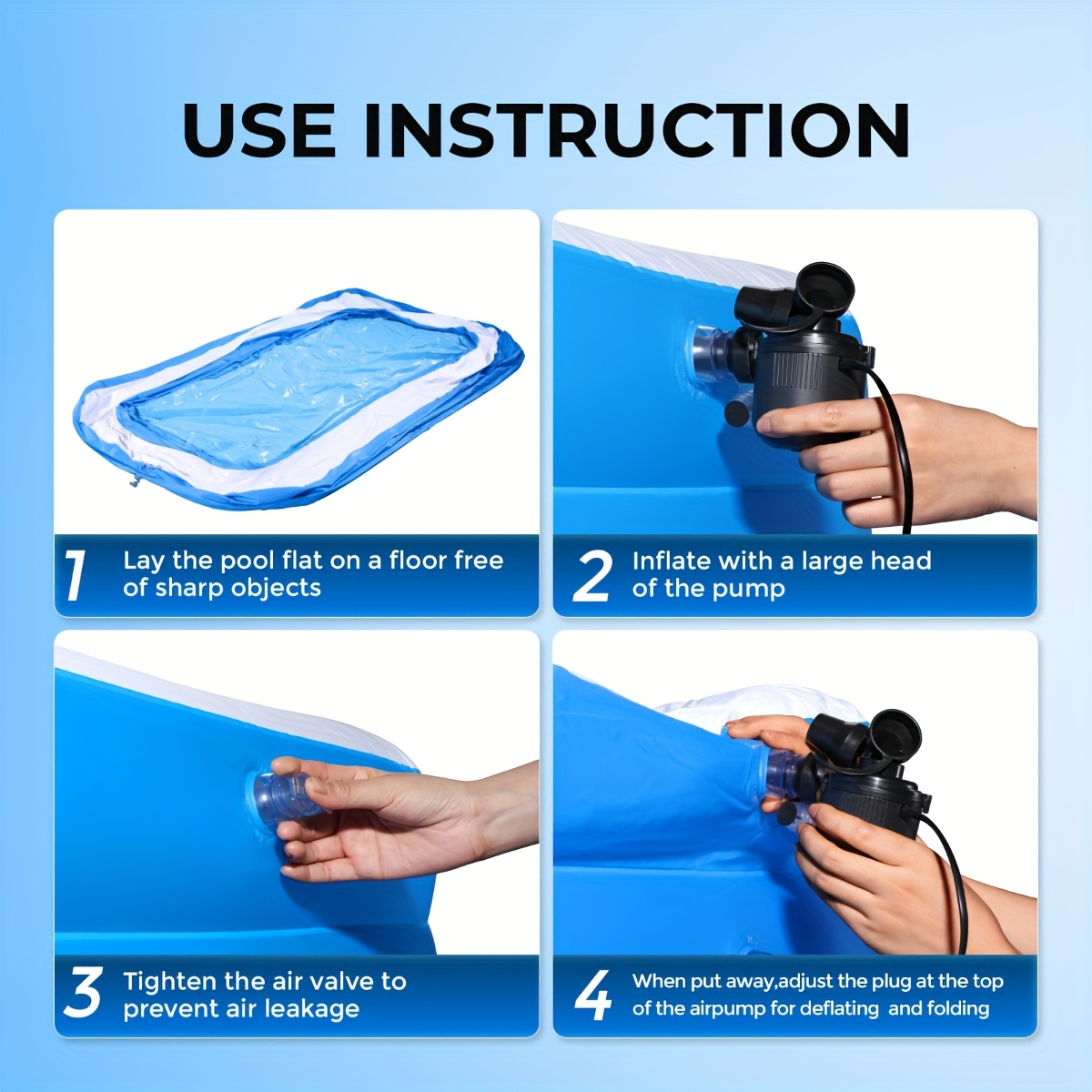 USE INSTRUCTION

1 Lay the pool flat on a floor free of sharp objects

2 Inflate with a large head of the pump

3 Tighten the air valve to prevent air leakage

4 When put away,adjust the plug at the top of the airpump for deflating and folding