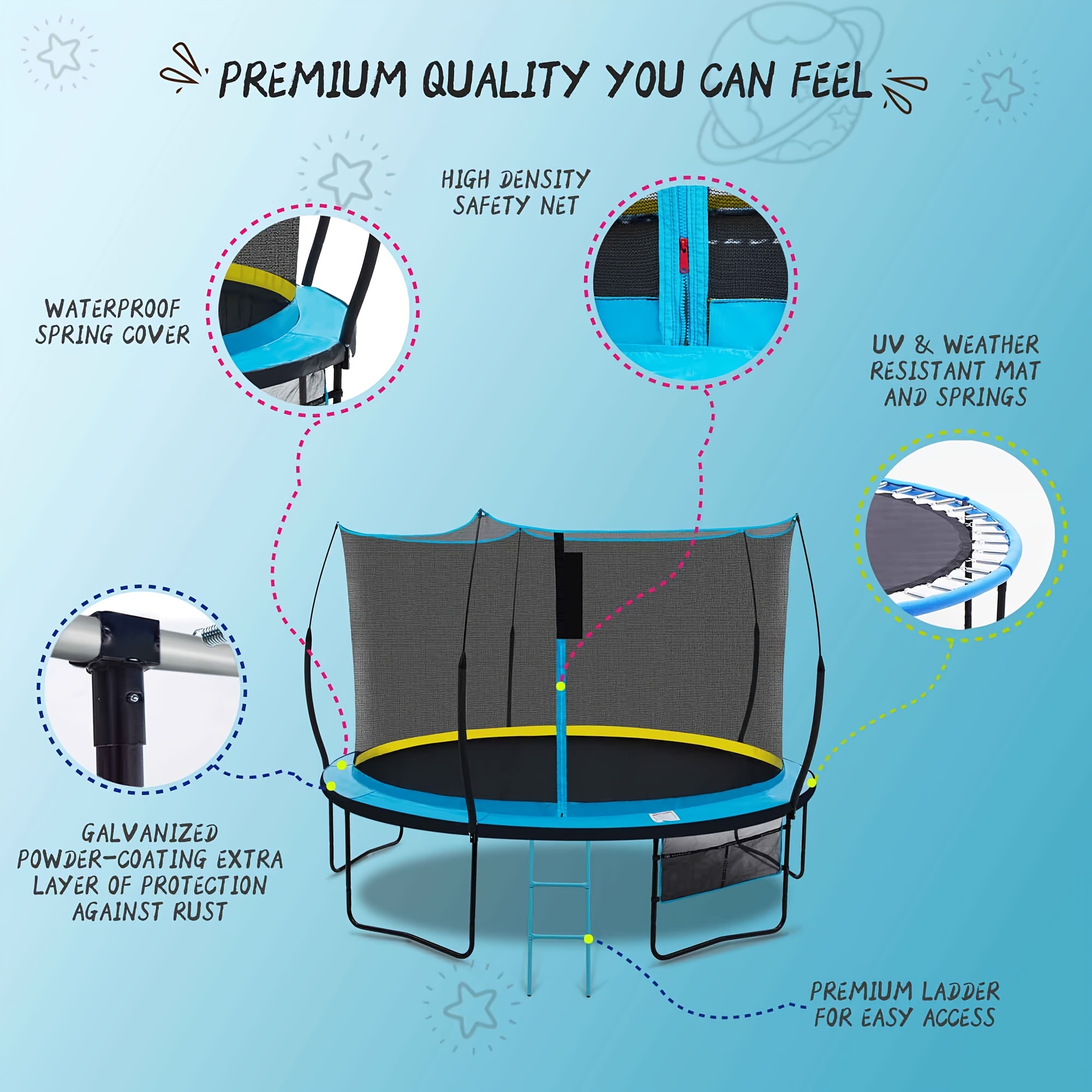 PREMIUM QUALITY YOU CAN FEEL

HIGH DENSITY SAFETY NET

WATERPROOF SPRING COVER

UV & WEATHER RESISTANT MAT AND SPRINGS

GALVANIZED POWDER-COATING EXTRA LAYER OF PROTECTION AGAINST RUST

PREMIUM LADDER FOR EASY ACCESS