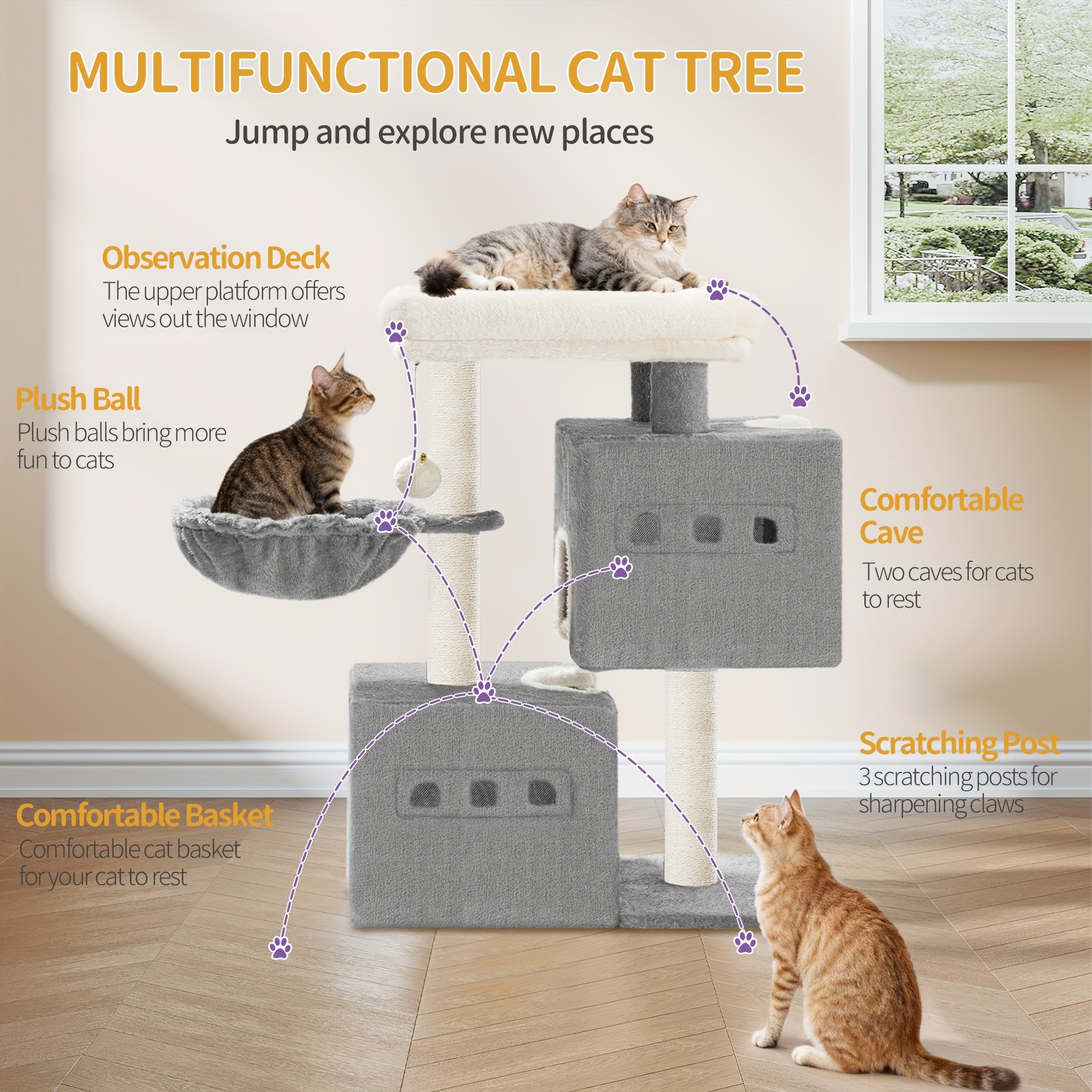 MULTIFUNCTIONAL CAT TREE

Jump and explore new places

Observation Deck
The upper platform offers views out the window

Plush Ball
Plush balls bring more fun to cats

Comfortable Cave
Two caves for cats to rest

Scratching Post
3 scratching posts for sharpening claws

Comfortable Basket
Comfortable cat basket for your cat to rest