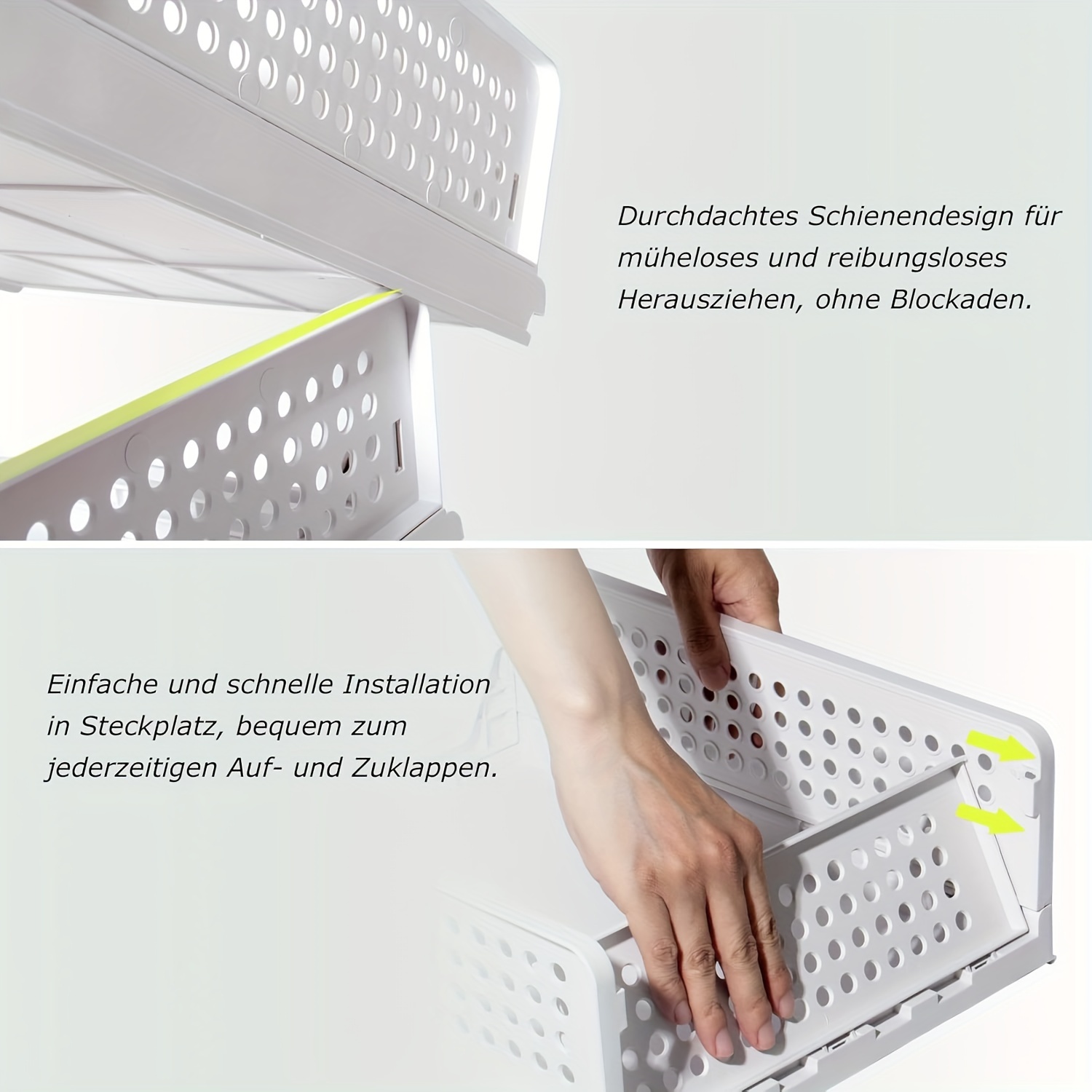 Durchdachtes Schienendesign für müheloses und reibungsloses Herausziehen, ohne Blockaden.

Einfache und schnelle Installation in Steckplatz, bequem zum jederzeitigen Auf- und Zuklappen.