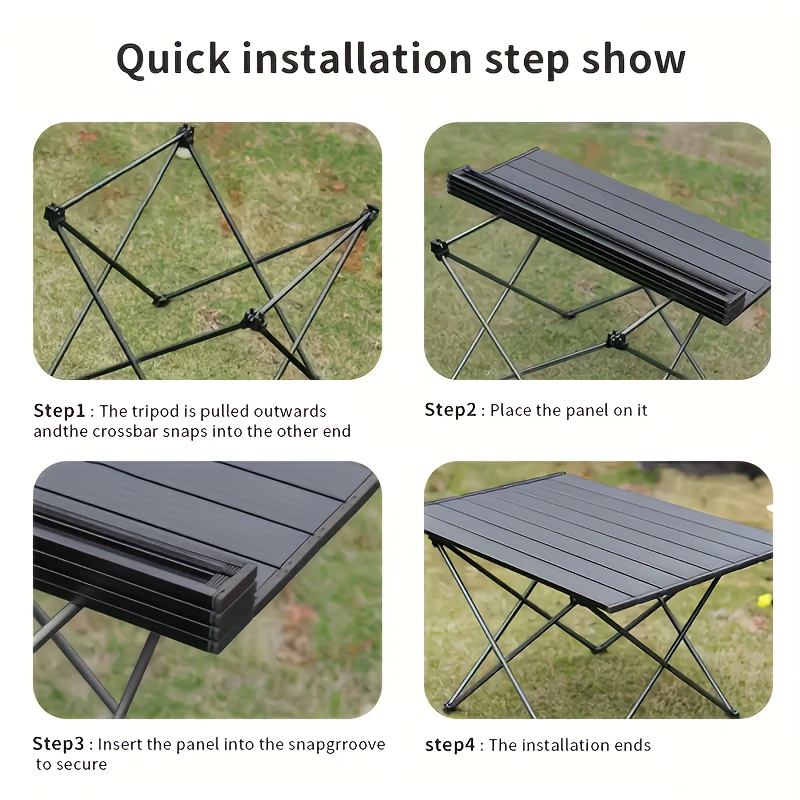 Quick installation step show

Step1 : The tripod is pulled outwards andthe crossbar snaps into the other end

Step2 : Place the panel on it

Step3 : Insert the panel into the snapgrroove to secure

step4 : The installation ends