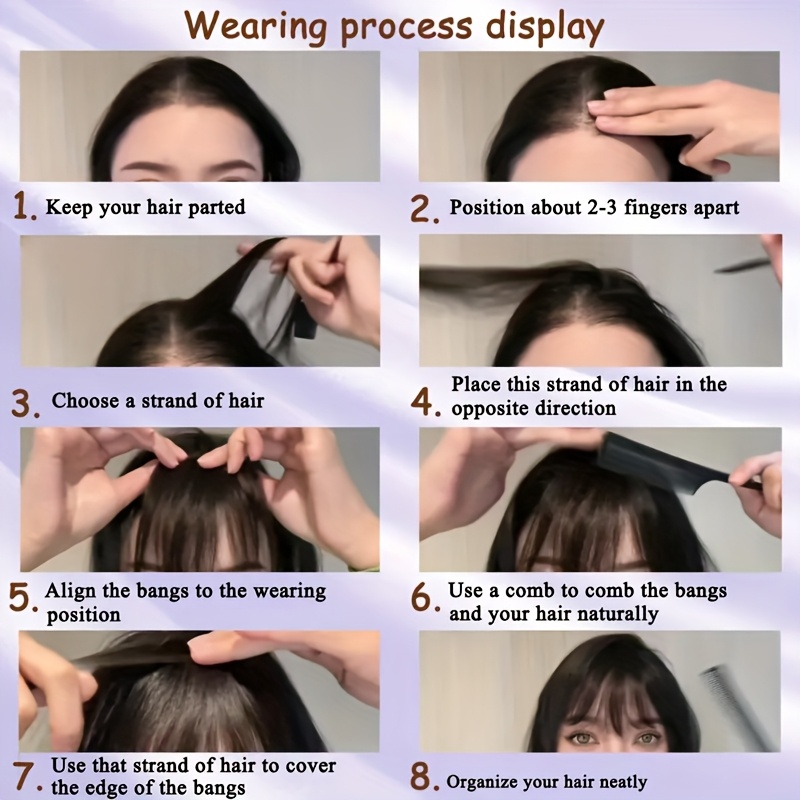 Wearing process display

1. Keep your hair parted

2. Position about 2-3 fingers apart

3. Choose a strand of hair

4. Place this strand of hair in the opposite direction

5. Align the bangs to the wearing position

6. Use a comb to comb the bangs and your hair naturally

7. Use that strand of hair to cover the edge of the bangs

8. Organize your hair neatly