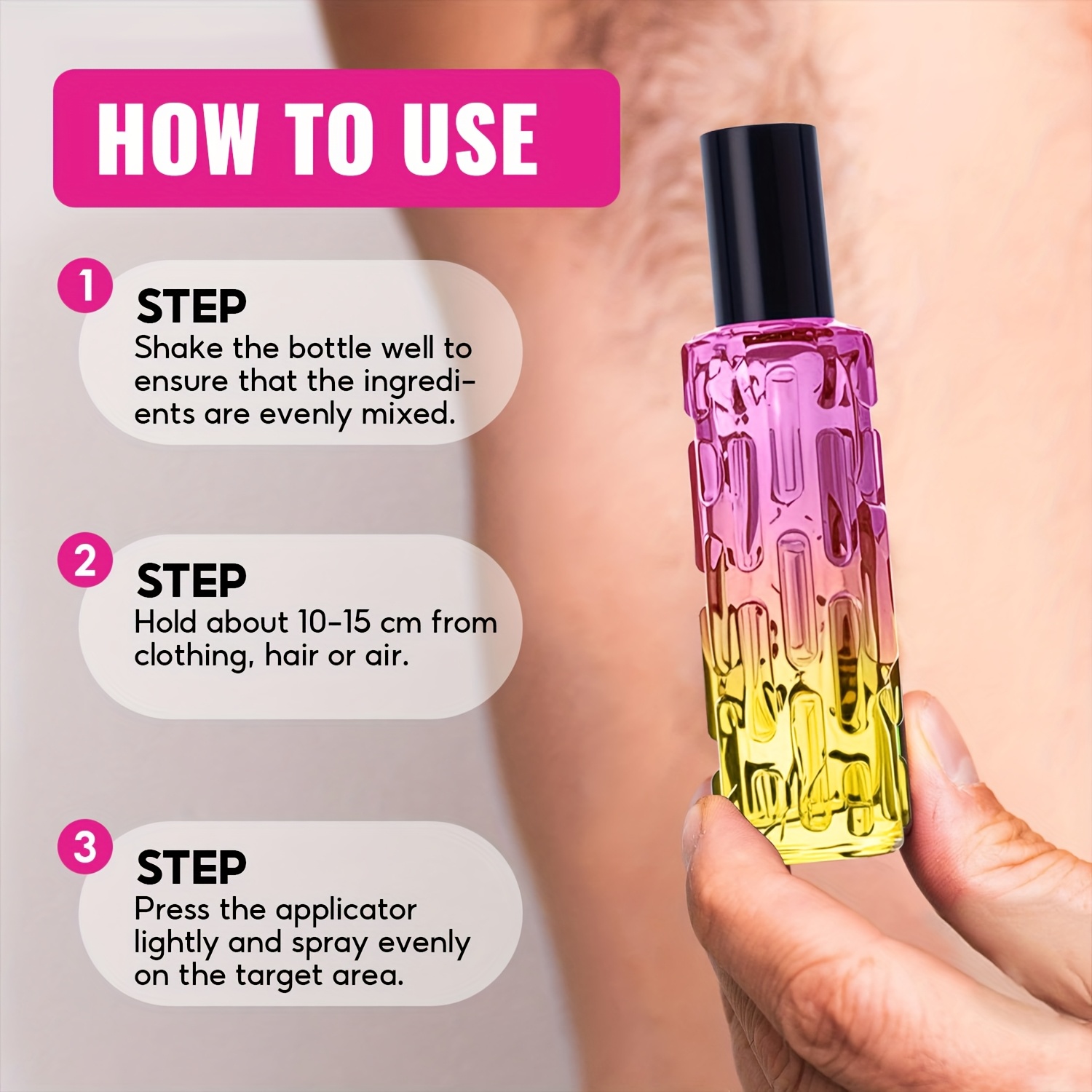 HOW TO USE

1
STEP
Shake the bottle well to ensure that the ingredients are evenly mixed.

2
STEP
Hold about 10-15 cm from clothing, hair or air.

3
STEP
Press the applicator lightly and spray evenly on the target area.