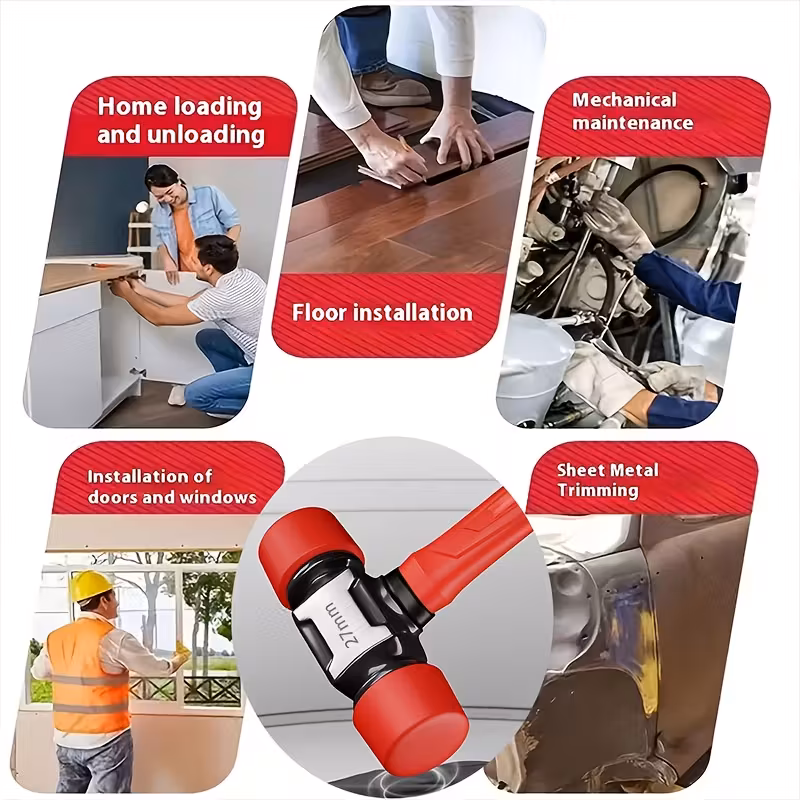 Home loading and unloading

Floor installation

Mechanical maintenance

Installation of doors and windows

27mm

Sheet Metal Trimming