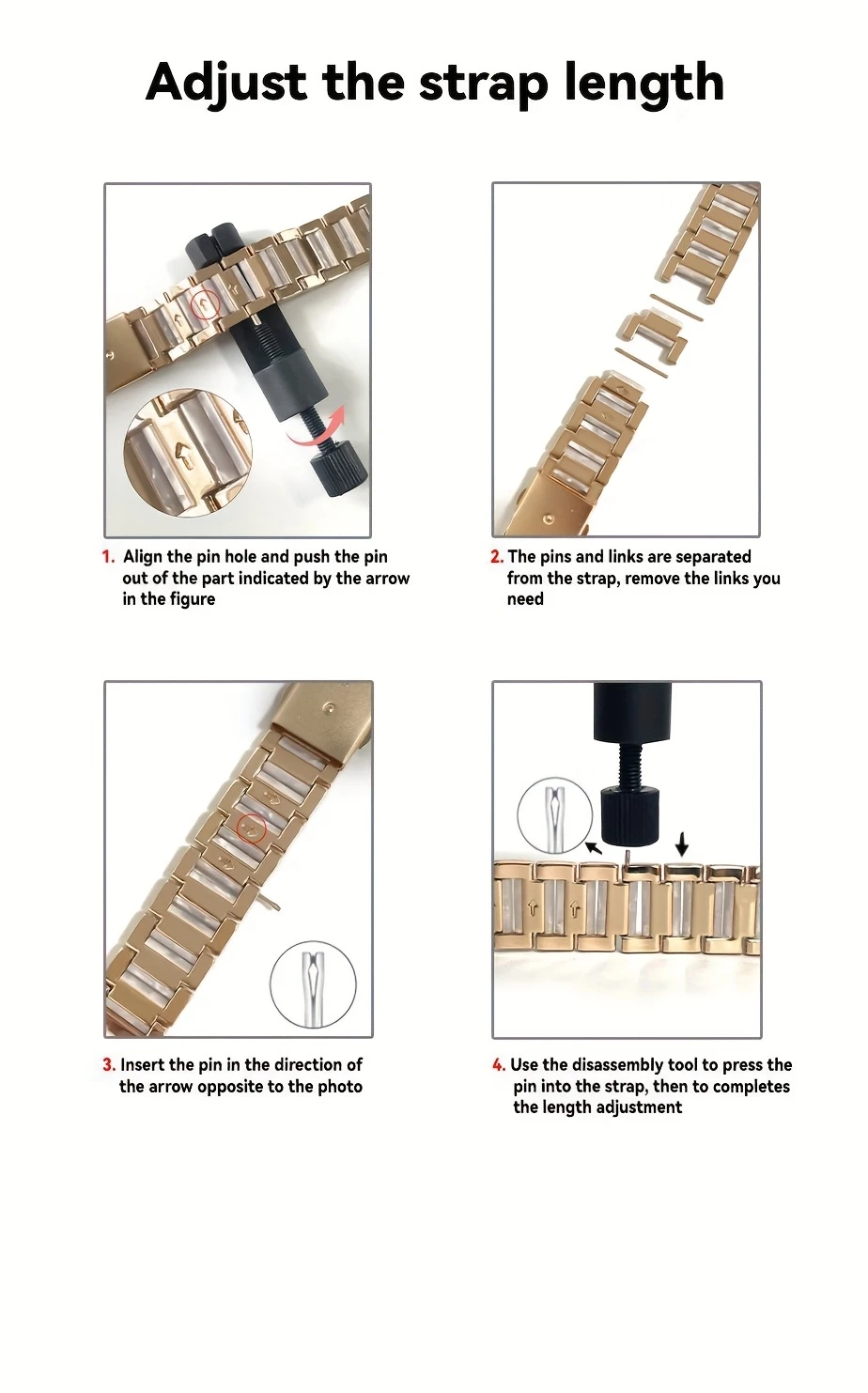 Adjust the strap length

1. Align the pin hole and push the pin out of the part indicated by the arrow in the figure

2. The pins and links are separated from the strap, remove the links you need

3. Insert the pin in the direction of the arrow opposite to the photo

4. Use the disassembly tool to press the pin into the strap, then to completes the length adjustment