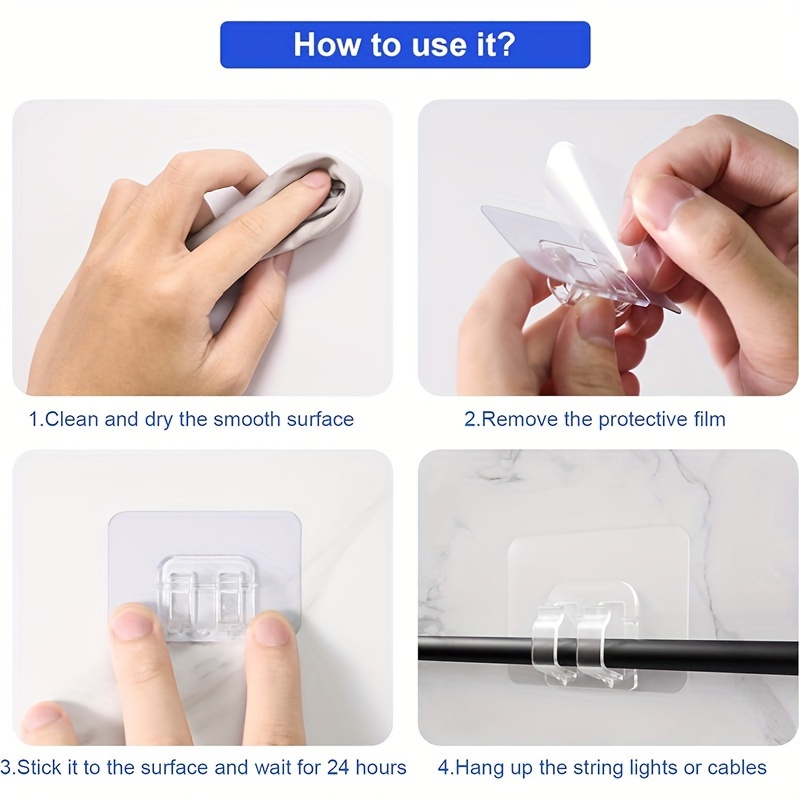 How to use it?

1.Clean and dry the smooth surface

2.Remove the protective film

3.Stick it to the surface and wait for 24 hours

4.Hang up the string lights or cables