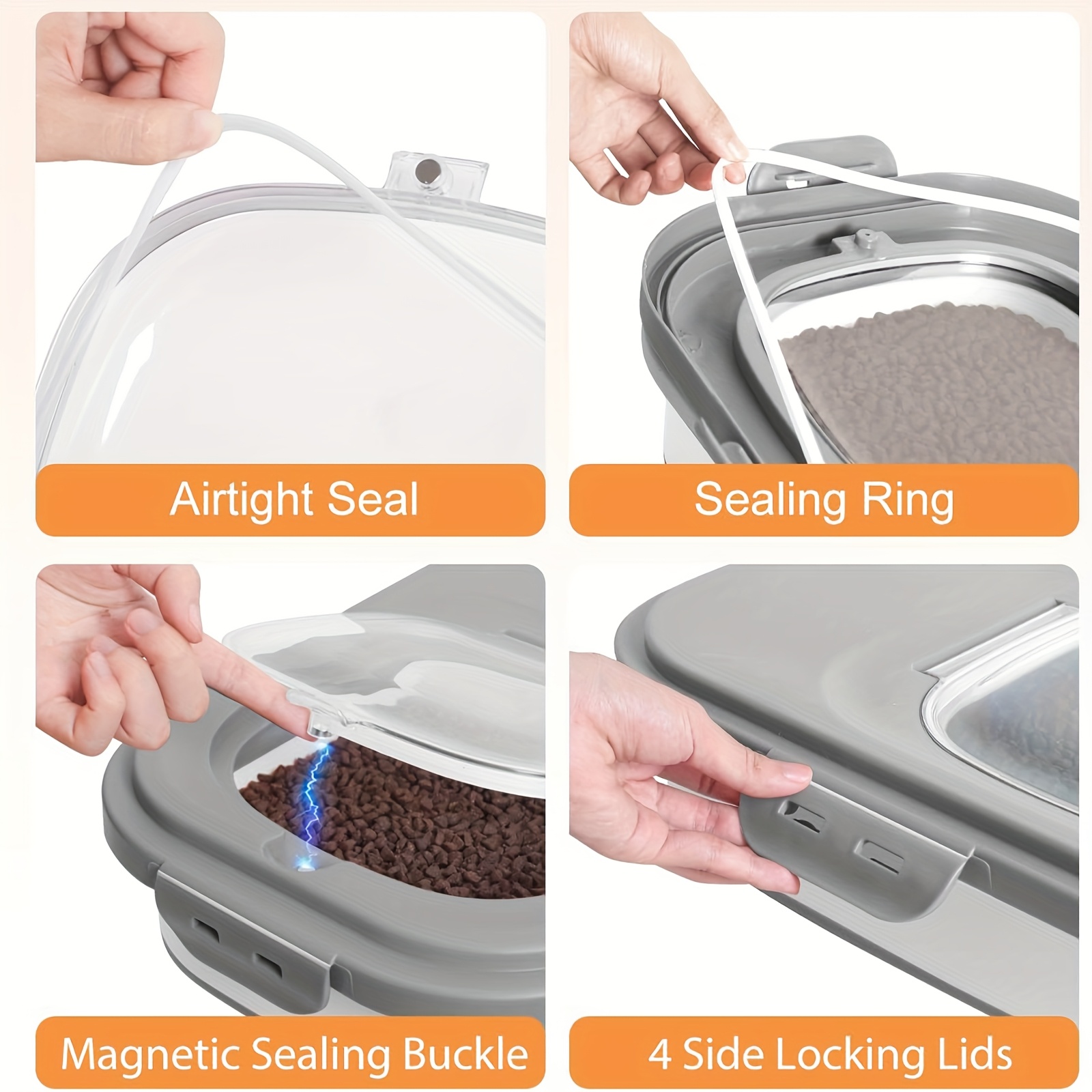 Airtight Seal

Sealing Ring

Magnetic Sealing Buckle

4 Side Locking Lids