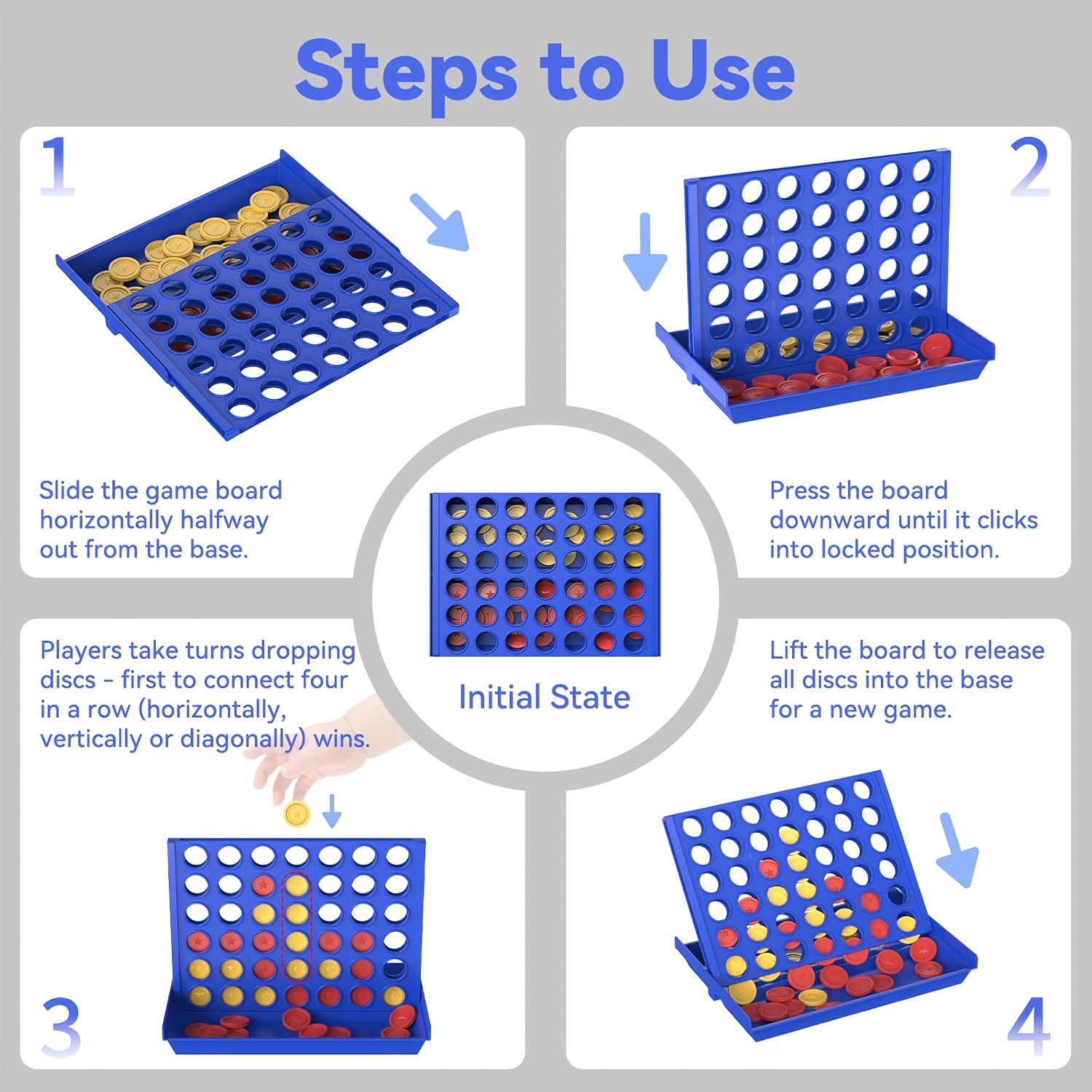 Steps to Use

1

Slide the game board horizontally halfway out from the base.

2

Press the board downward until it clicks into locked position.

Initial State

Players take turns dropping discs - first to connect four in a row (horizontally, vertically or diagonally) wins.

3

Lift the board to release all discs into the base for a new game.

4