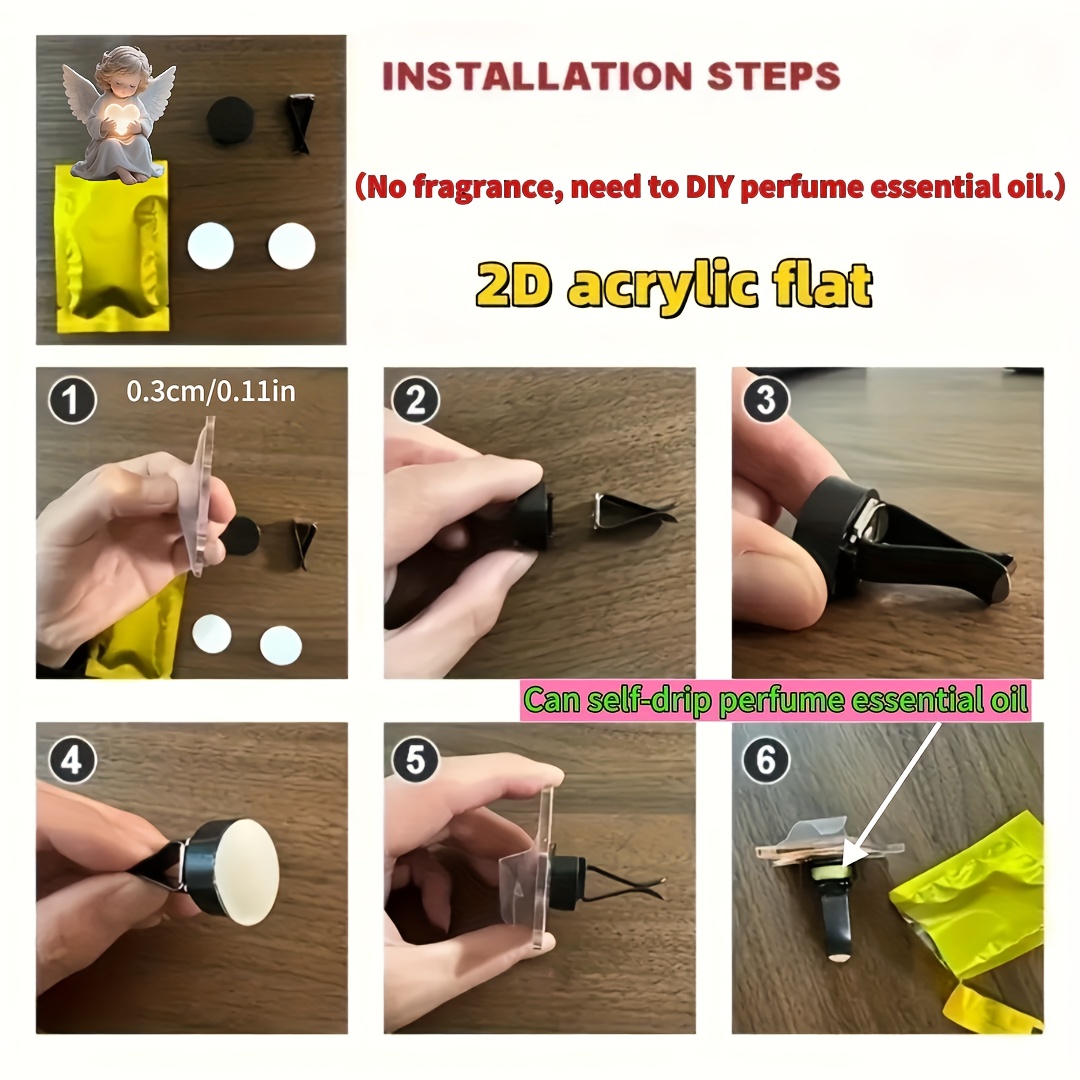 INSTALLATION STEPS

(No fragrance, need to DIY perfume essential oil.)

2D acrylic flat

1 0.3cm/0.11in

2

3

Can self-drip perfume essential oil

4

5

6