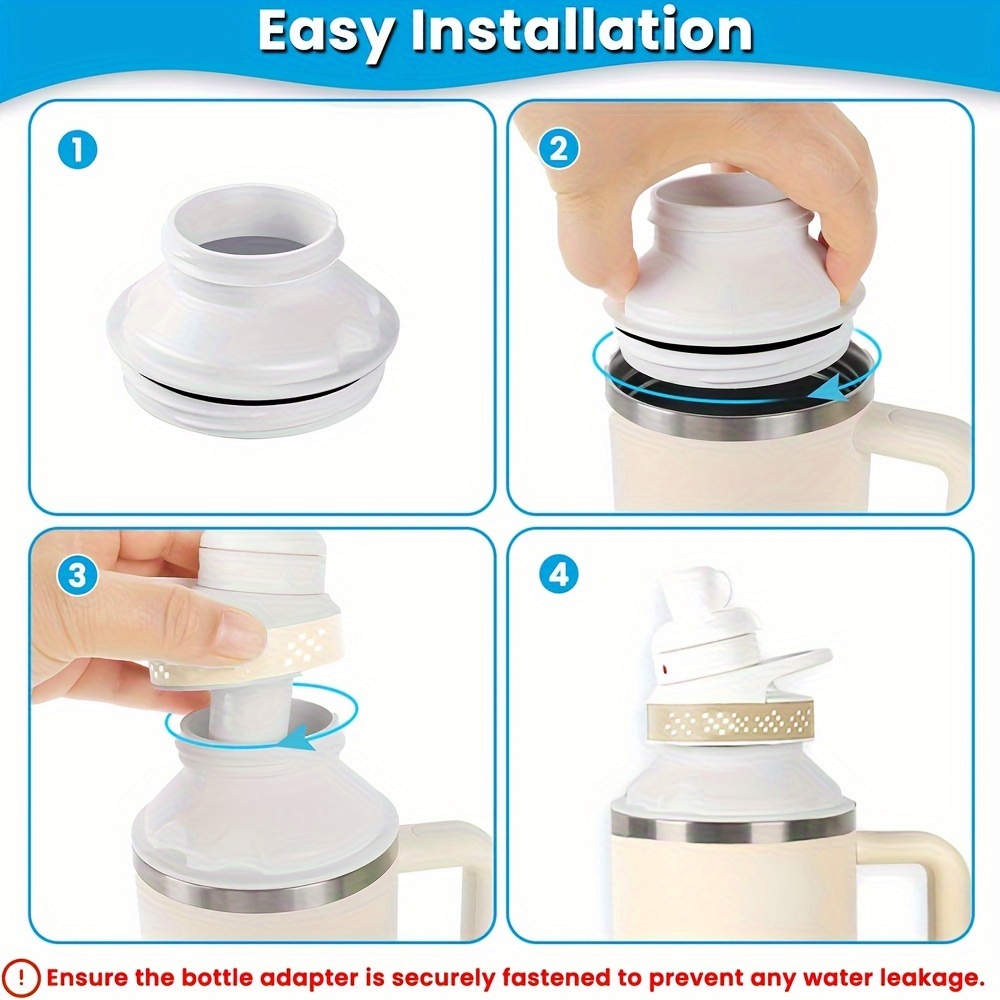 Easy Installation

1

2

3

4

! Ensure the bottle adapter is securely fastened to prevent any water leakage.