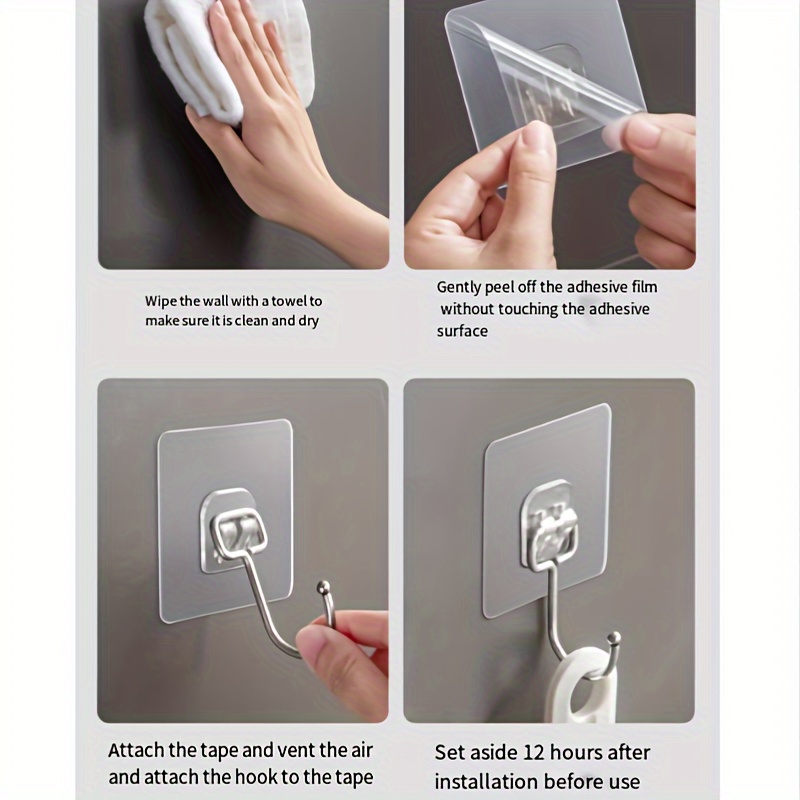 Wipe the wall with a towel to make sure it is clean and dry

Gently peel off the adhesive film without touching the adhesive surface

Attach the tape and vent the air and attach the hook to the tape

Set aside 12 hours after installation before use