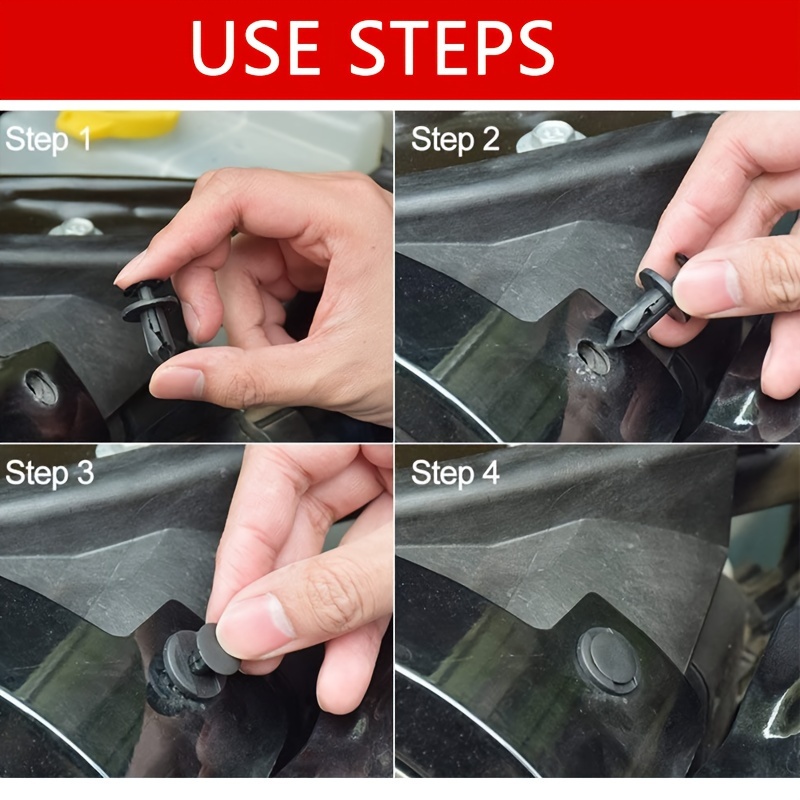 USE STEPS

Step 1

Step 2

Step 3

Step 4