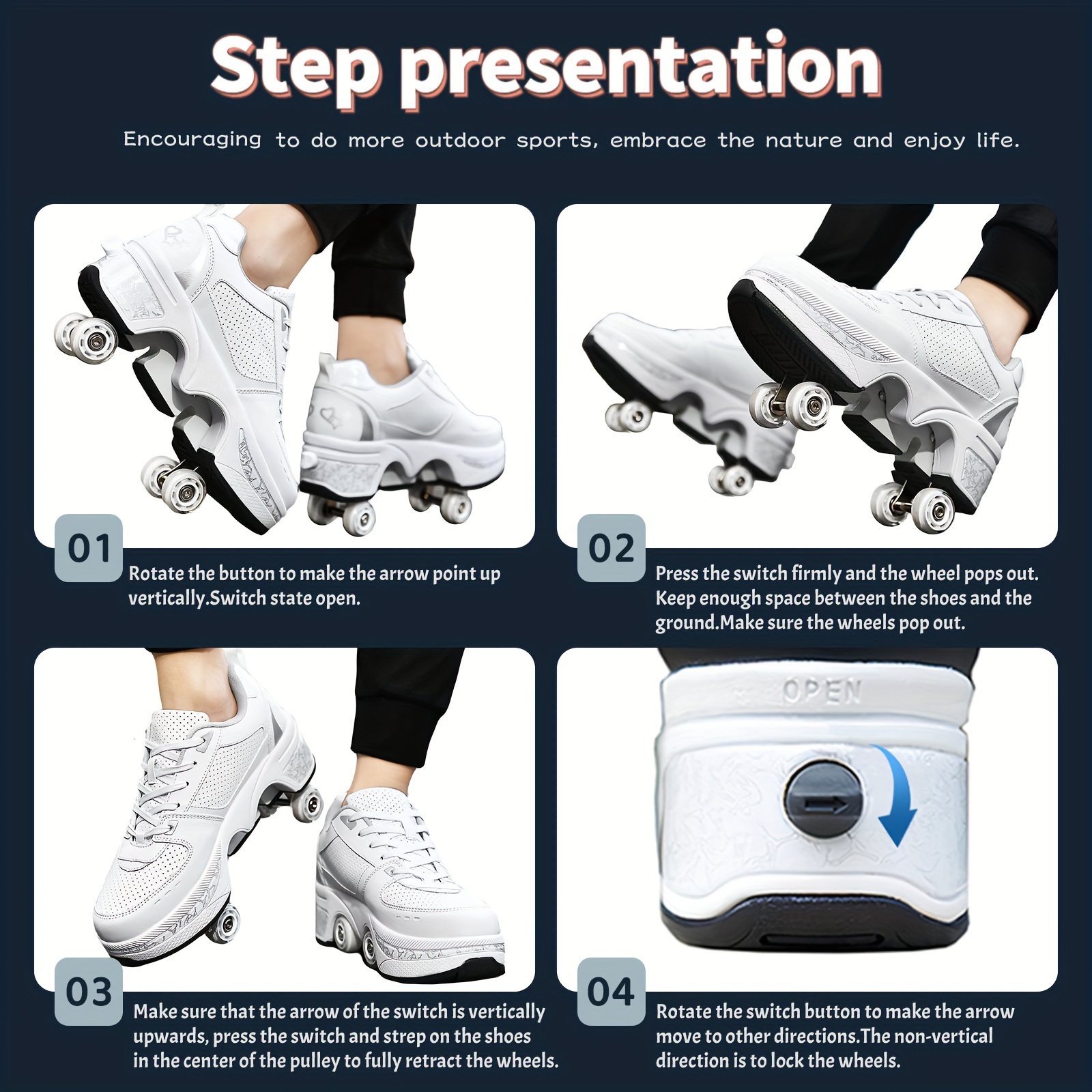 Step presentation

Encouraging to do more outdoor sports, embrace the nature and enjoy life.

01
Rotate the button to make the arrow point up vertically.Switch state open.

02
Press the switch firmly and the wheel pops out. Keep enough space between the shoes and the ground.Make sure the wheels pop out.

03
Make sure that the arrow of the switch is vertically upwards, press the switch and strep on the shoes in the center of the pulley to fully retract the wheels.

OPEN

04
Rotate the switch button to make the arrow move to other directions.The non-vertical direction is to lock the wheels.