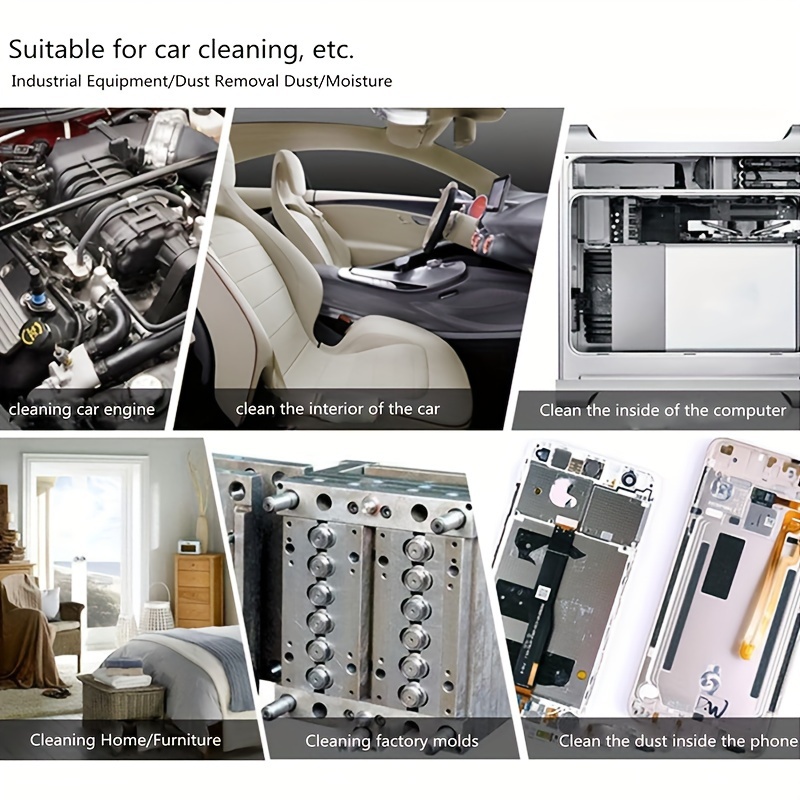 Suitable for car cleaning, etc.
Industrial Equipment/Dust Removal Dust/Moisture

cleaning car engine

clean the interior of the car

Clean the inside of the computer

Cleaning Home/Furniture

Cleaning factory molds

Clean the dust inside the phone