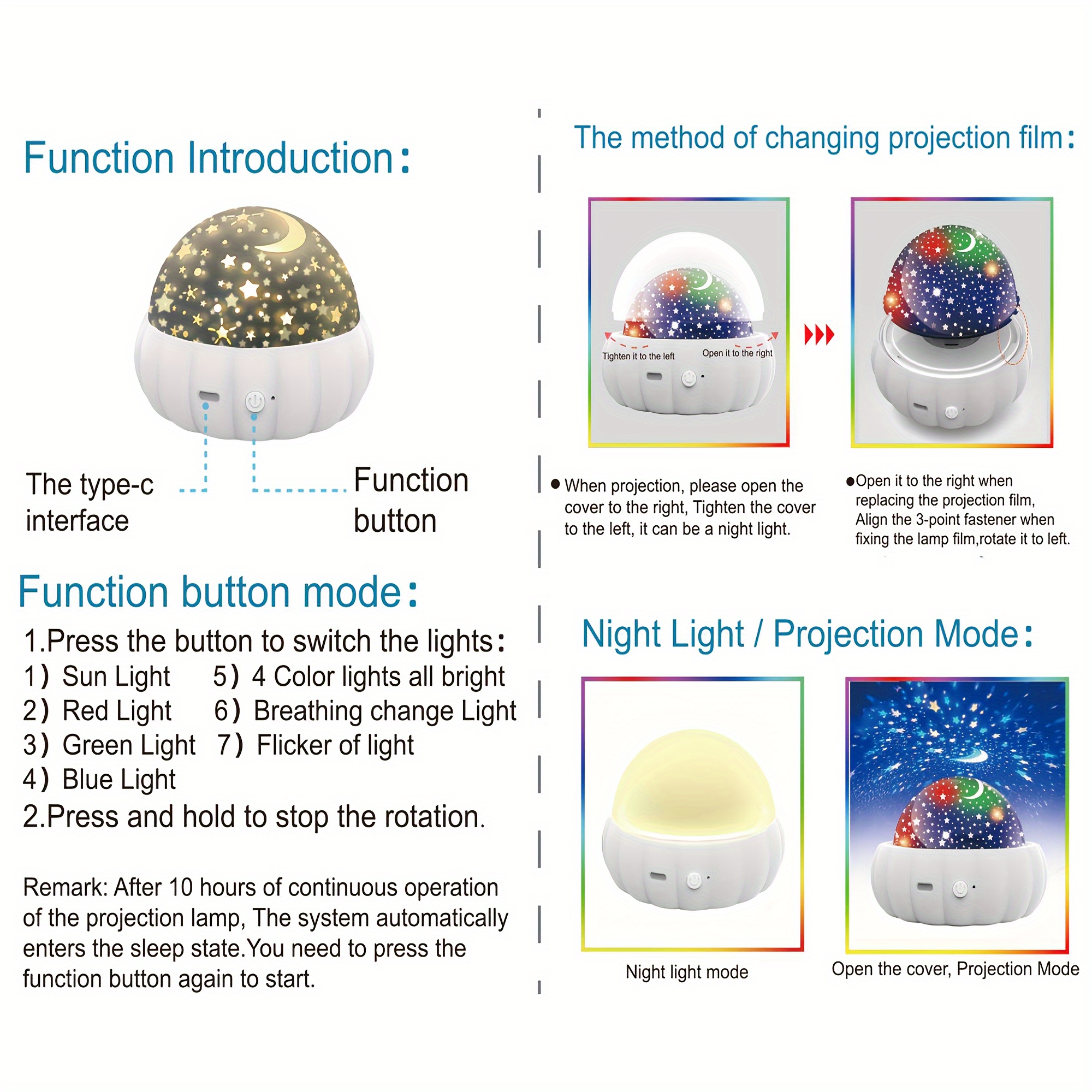 Function Introduction:

The type-c interface

Function button

Function button mode:

1.Press the button to switch the lights:
1) Sun Light
2) Red Light
3) Green Light
4) Blue Light
5) 4 Color lights all bright
6) Breathing change Light
7) Flicker of light
2.Press and hold to stop the rotation.

Remark: After 10 hours of continuous operation of the projection lamp, The system automatically enters the sleep state.You need to press the function button again to start.

The method of changing projection film:

Tighten it to the left

Open it to the right

● When projection, please open the cover to the right, Tighten the cover to the left, it can be a night light.

●Open it to the right when replacing the projection film, Align the 3-point fastener when fixing the lamp film,rotate it to left.

Night Light / Projection Mode:

Night light mode

Open the cover, Projection Mode