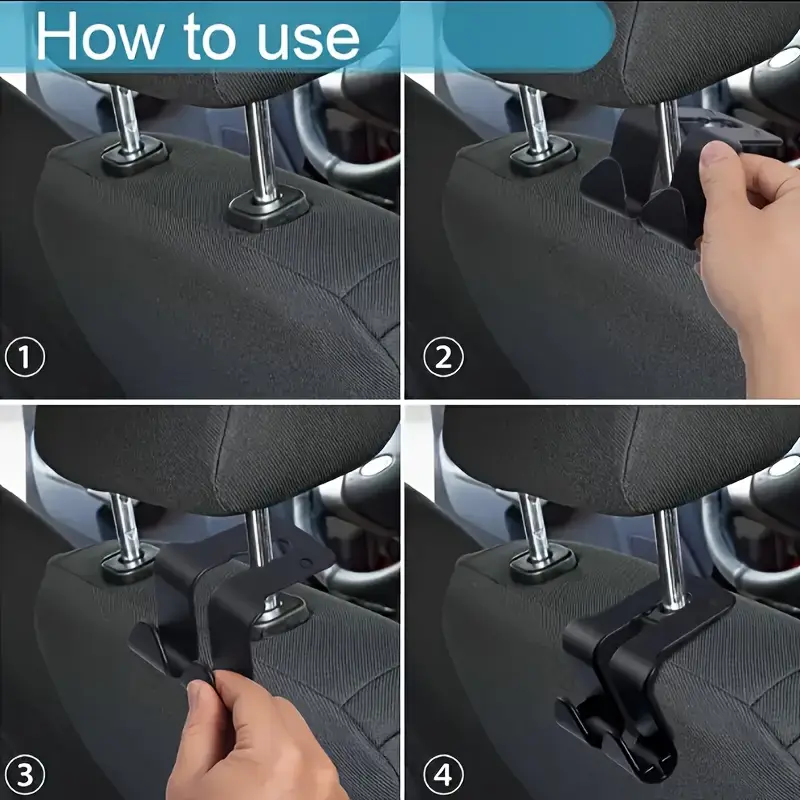 How to use

①

②

③

④