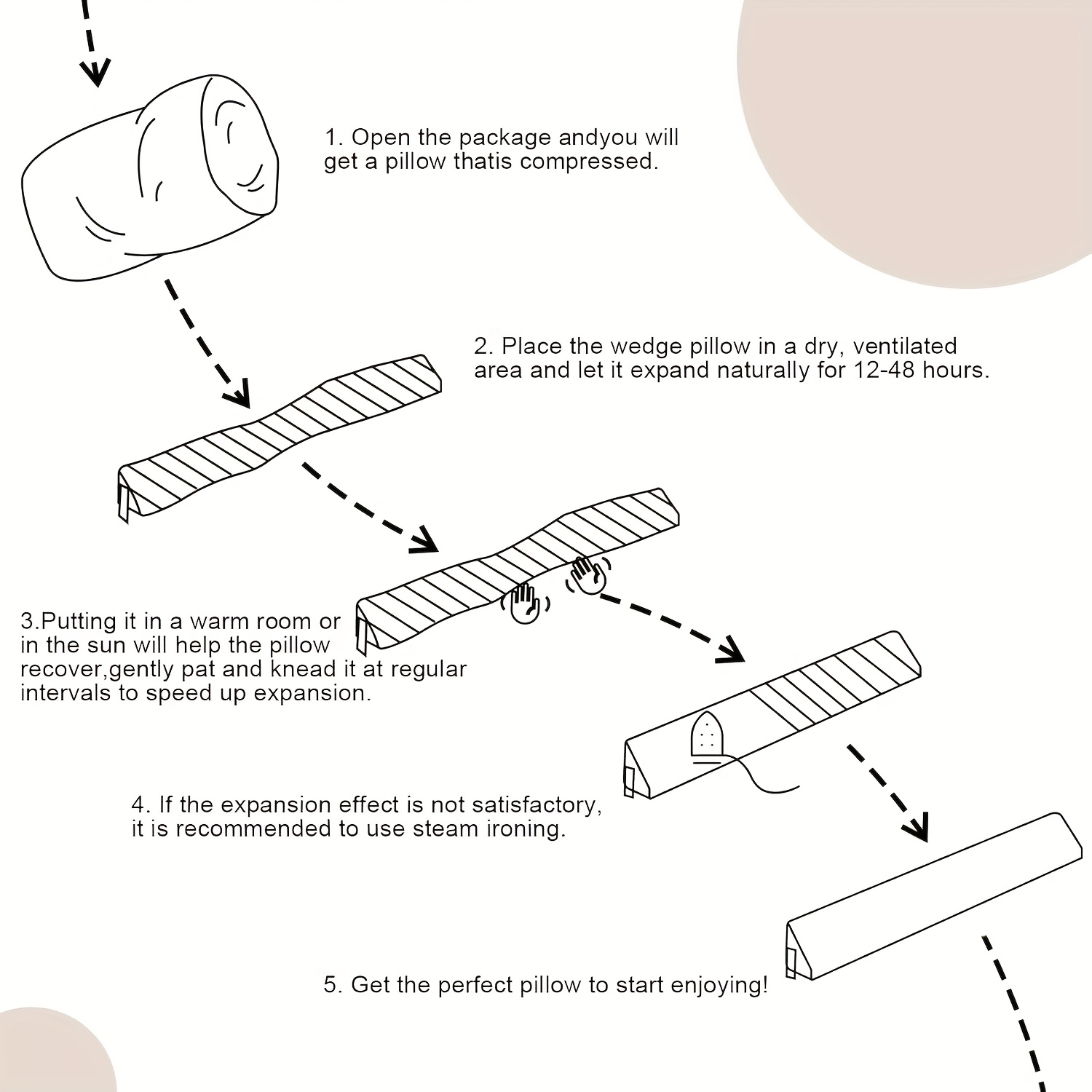 1. Open the package andyou will get a pillow thatis compressed.

2. Place the wedge pillow in a dry, ventilated area and let it expand naturally for 12-48 hours.

3.Putting it in a warm room or in the sun will help the pillow recover,gently pat and knead it at regular intervals to speed up expansion.

4. If the expansion effect is not satisfactory, it is recommended to use steam ironing.

5. Get the perfect pillow to start enjoying!