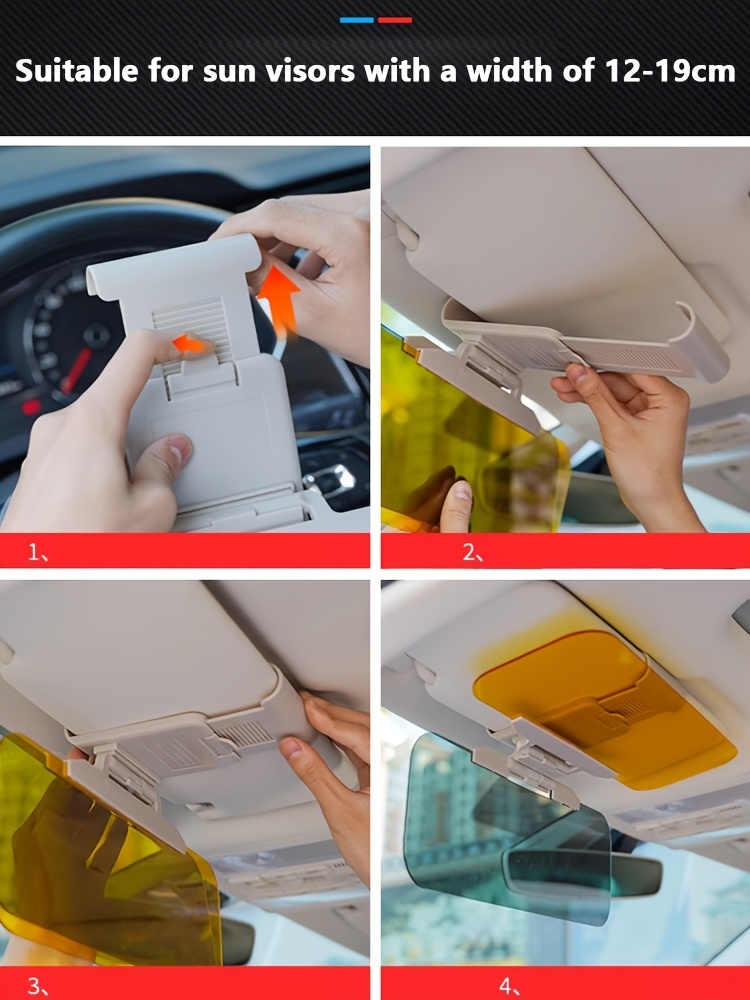 Suitable for sun visors with a width of 12-19cm

1、

2、

3、

4、