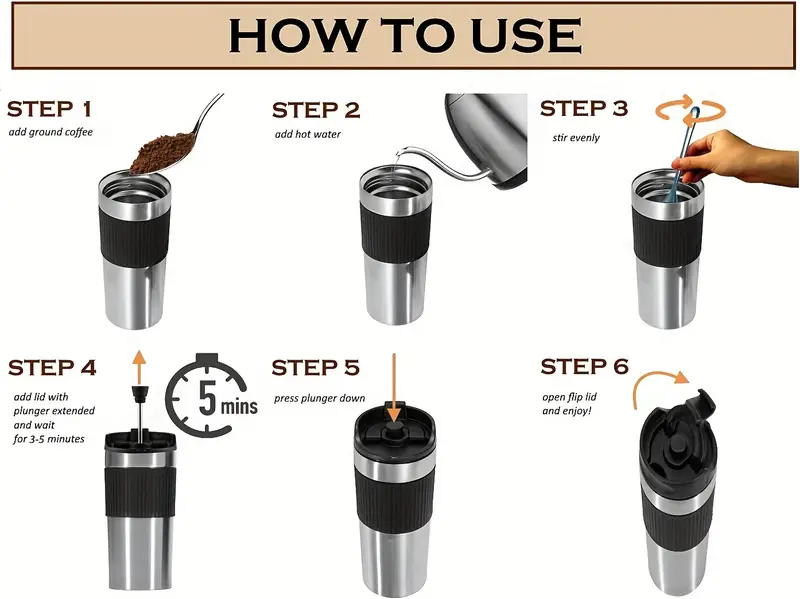 HOW TO USE

STEP 1
add ground coffee

STEP 2
add hot water

STEP 3
stir evenly

STEP 4
add lid with plunger extended and wait for 3-5 minutes

5 mins

STEP 5
press plunger down

STEP 6
open flip lid and enjoy!