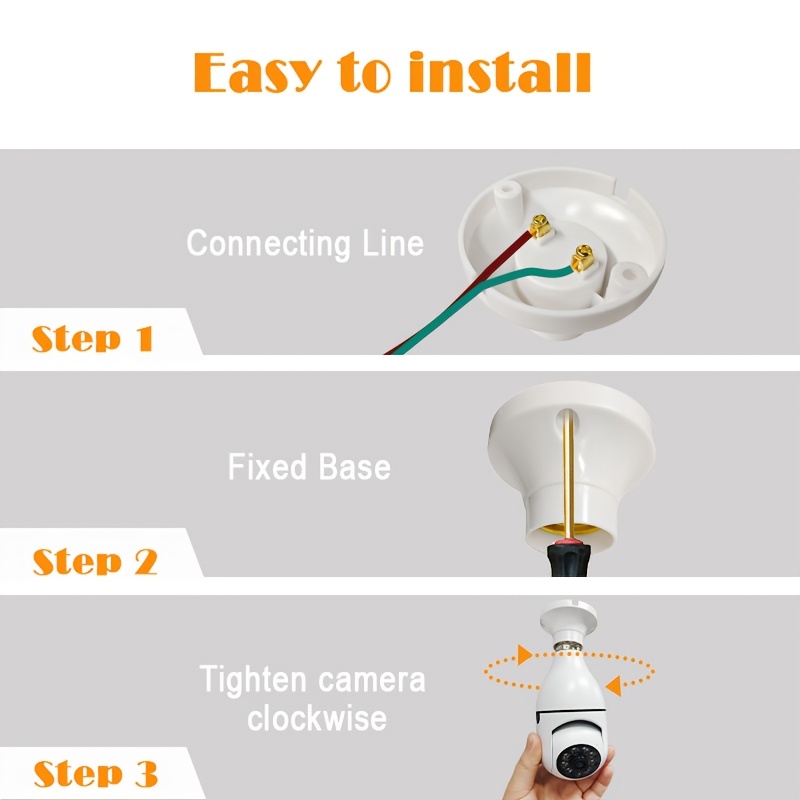 Easy to install

Connecting Line

Step 1

Fixed Base

Step 2

Tighten camera clockwise

Step 3