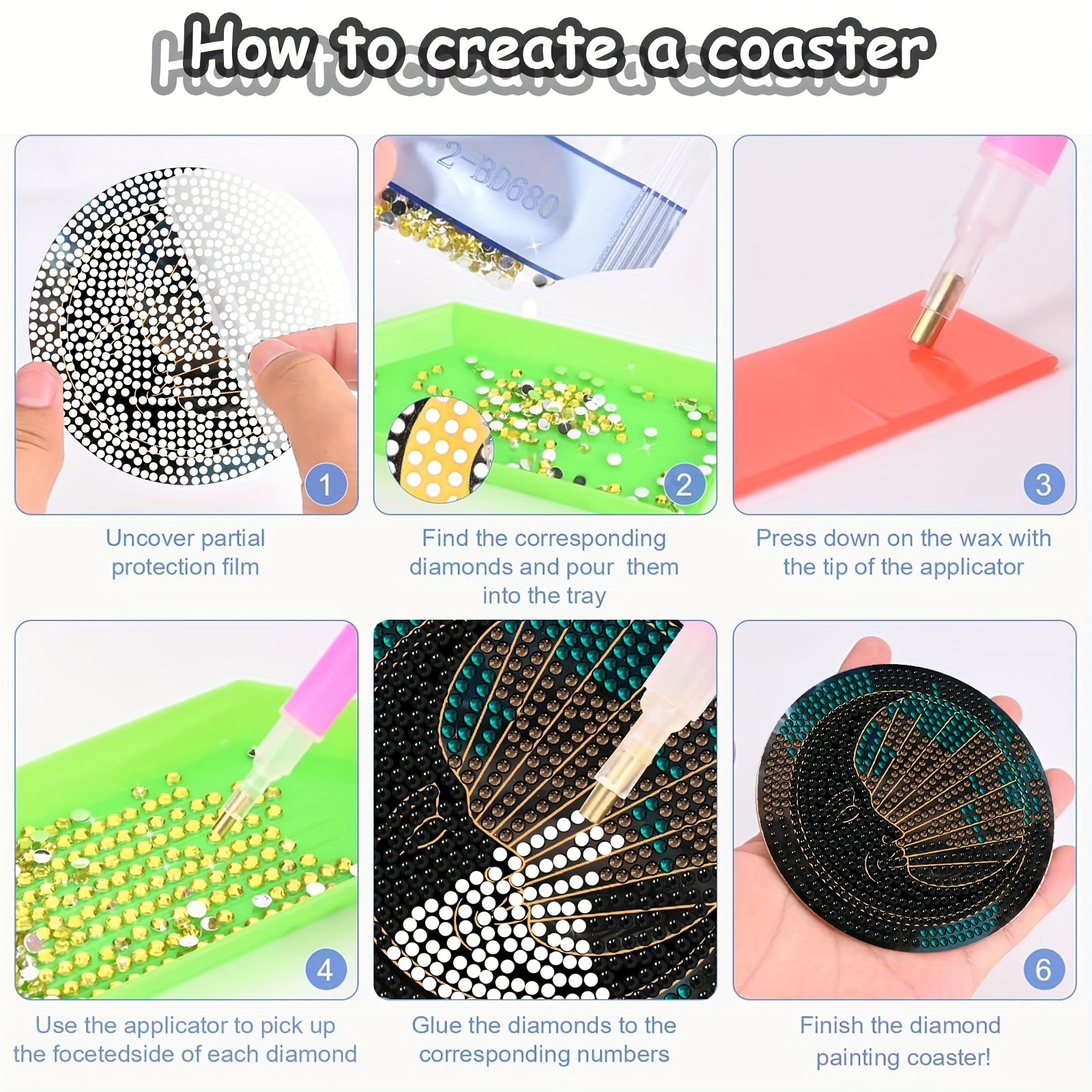 How to create a coaster

2-BD680

1

Uncover partial protection film

2

Find the corresponding diamonds and pour them into the tray

3

Press down on the wax with the tip of the applicator

4

Use the applicator to pick up the focetedside of each diamond

Glue the diamonds to the corresponding numbers

6

Finish the diamond painting coaster!