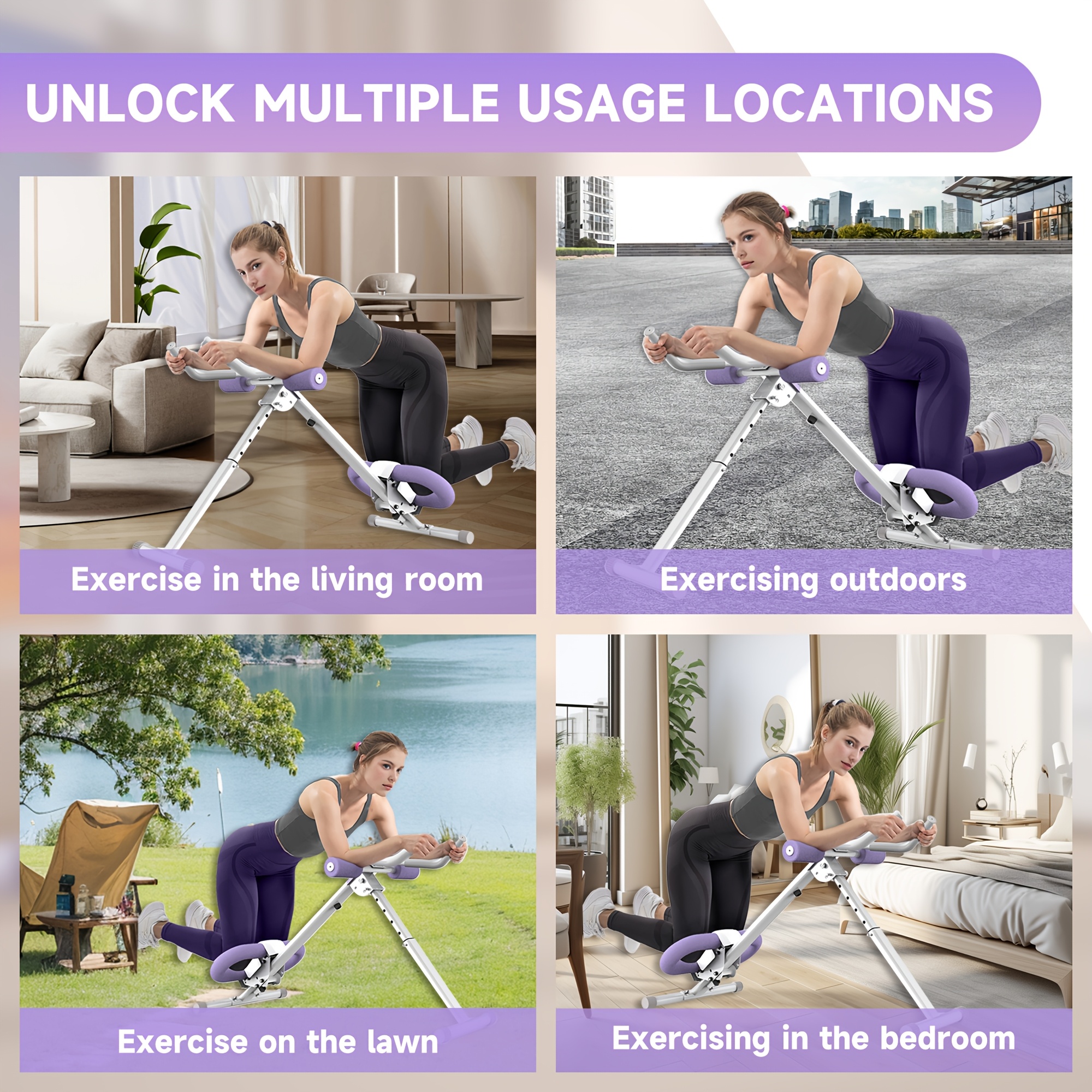 UNLOCK MULTIPLE USAGE LOCATIONS

Exercise in the living room

Exercising outdoors

Exercise on the lawn

Exercising in the bedroom