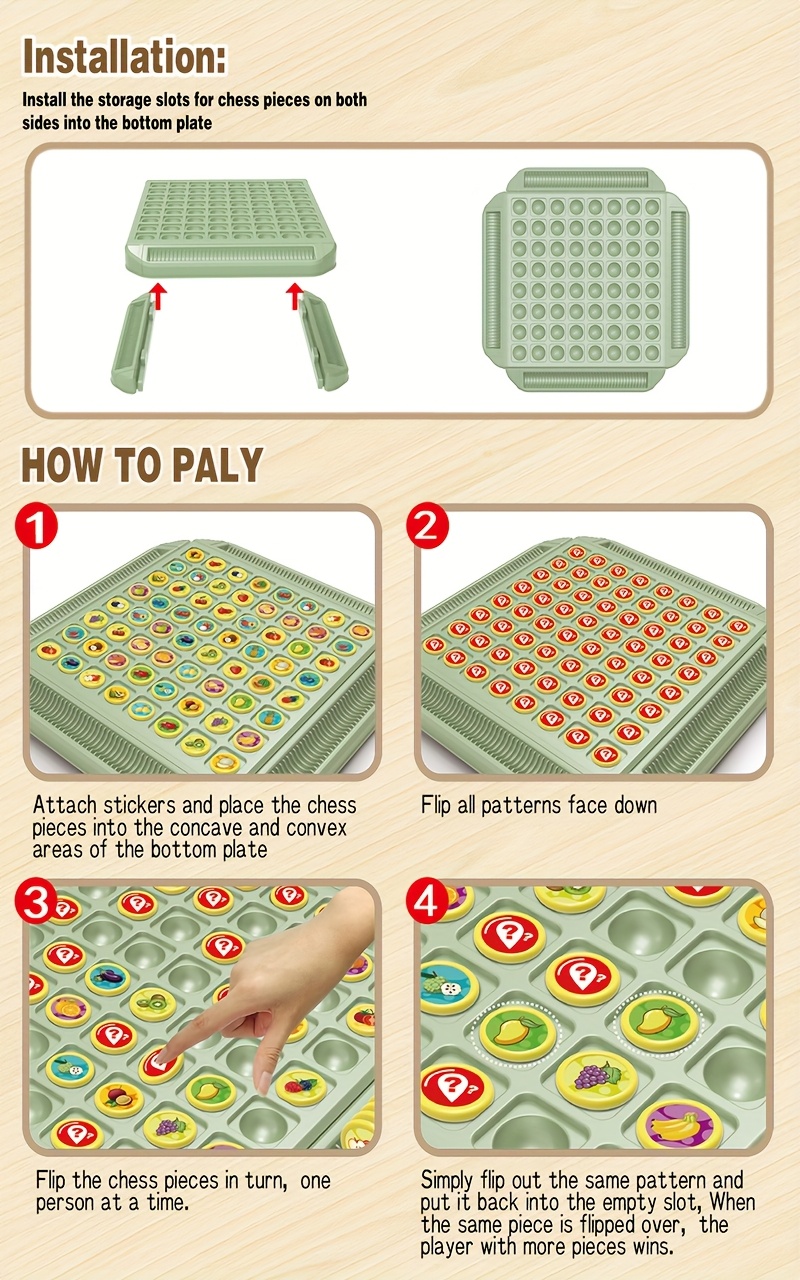 Installation:

Install the storage slots for chess pieces on both sides into the bottom plate

HOW TO PALY

1

Attach stickers and place the chess pieces into the concave and convex areas of the bottom plate

2

Flip all patterns face down

3

Flip the chess pieces in turn, one person at a time.

4

Simply flip out the same pattern and put it back into the empty slot, When the same piece is flipped over, the player with more pieces wins.