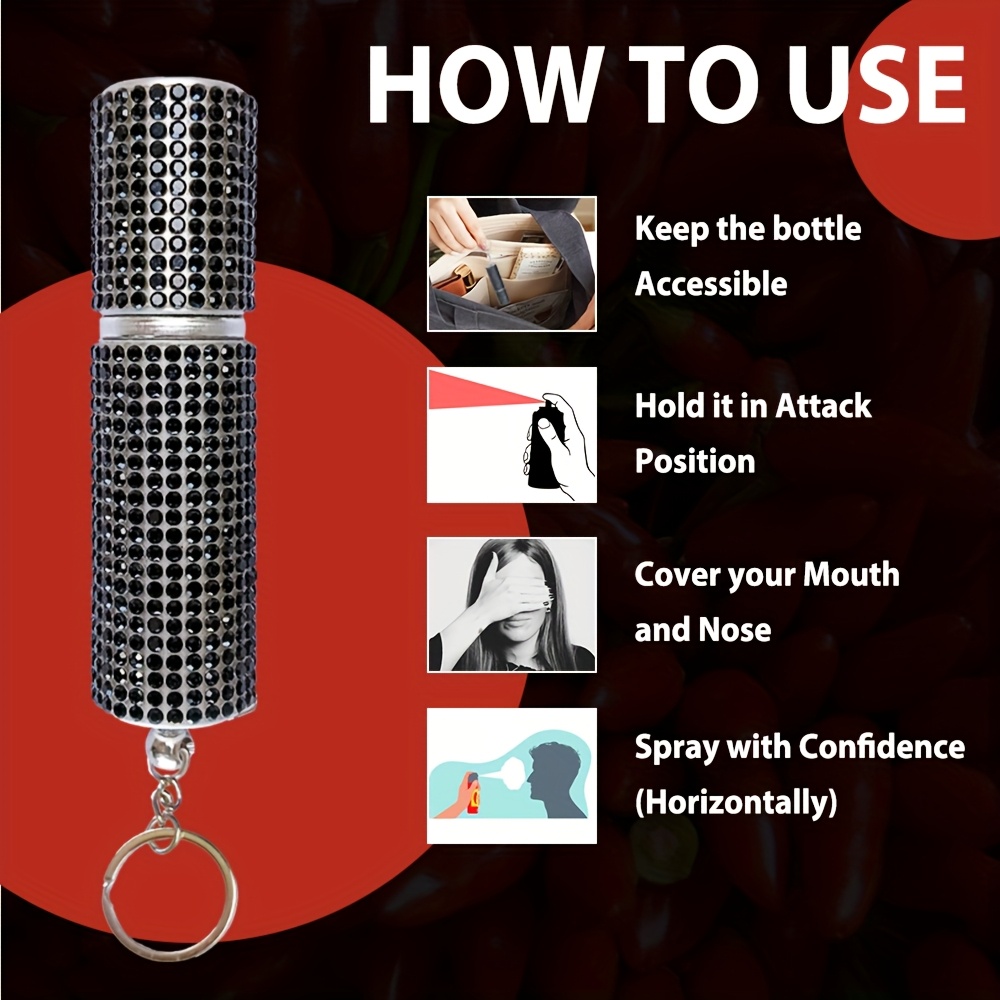 HOW TO USE

Keep the bottle Accessible

Hold it in Attack Position

Cover your Mouth and Nose

Spray with Confidence (Horizontally)