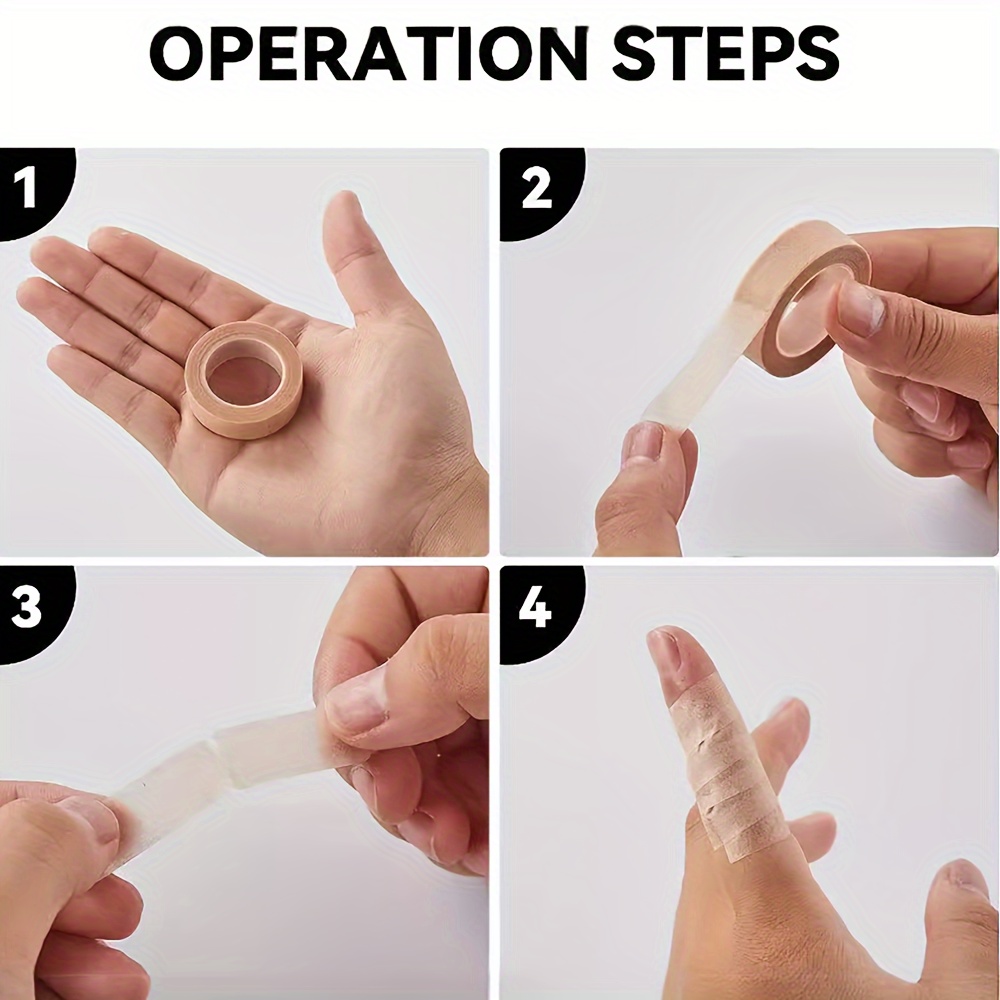 OPERATION STEPS

1

2

3

4