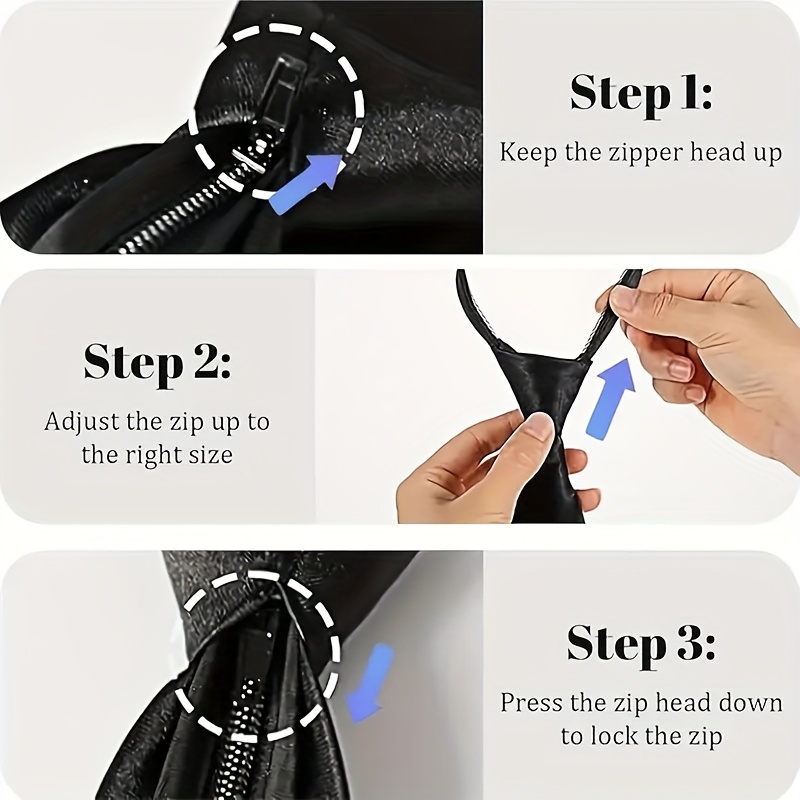 Step 1:
Keep the zipper head up

Step 2:
Adjust the zip up to the right size

Step 3:
Press the zip head down to lock the zip