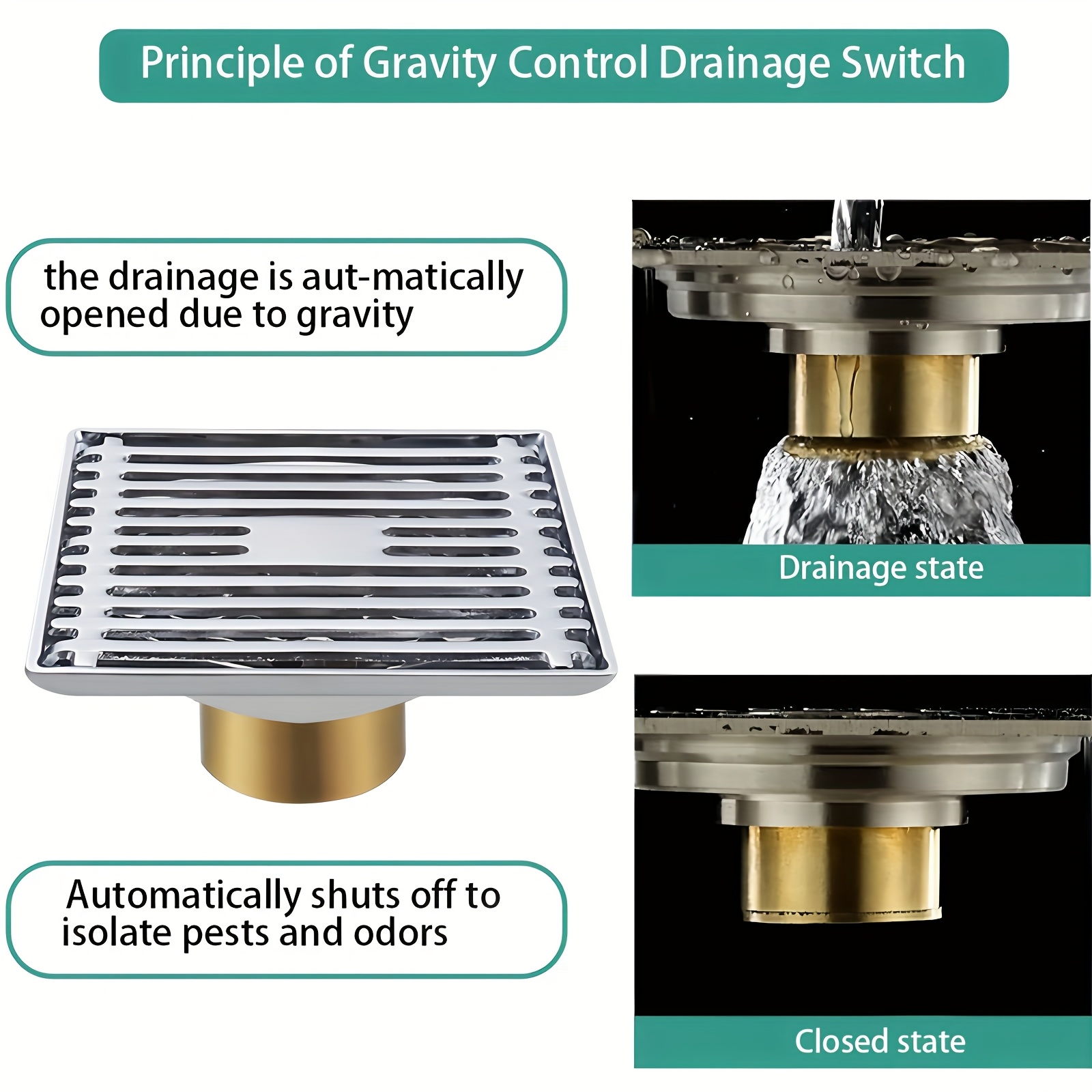 Principle of Gravity Control Drainage Switch

the drainage is aut-matically opened due to gravity

Drainage state

Automatically shuts off to isolate pests and odors

Closed state