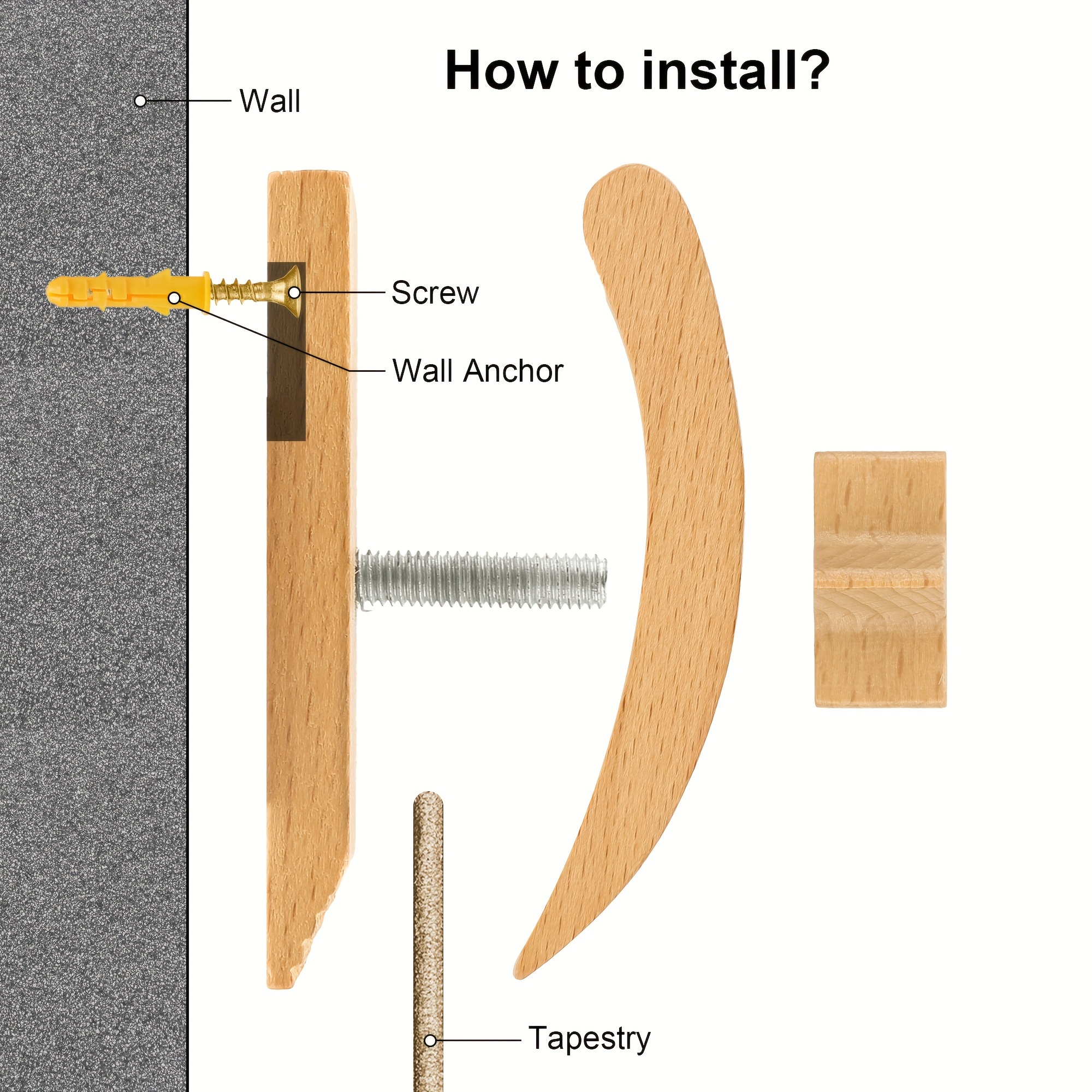 How to install?

Wall

Screw

Wall Anchor

Tapestry