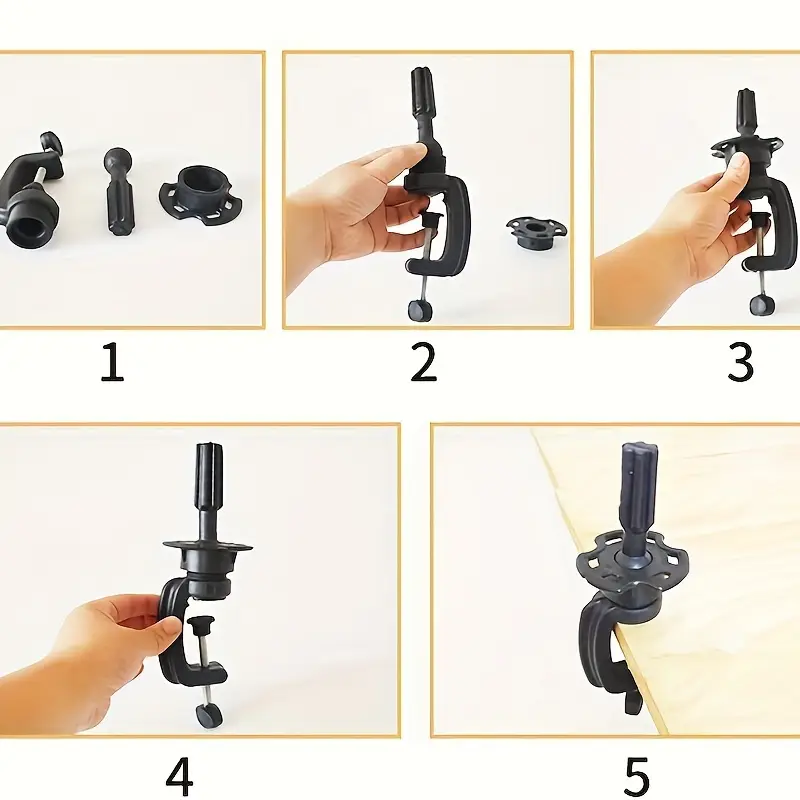 1

2

3

4

5