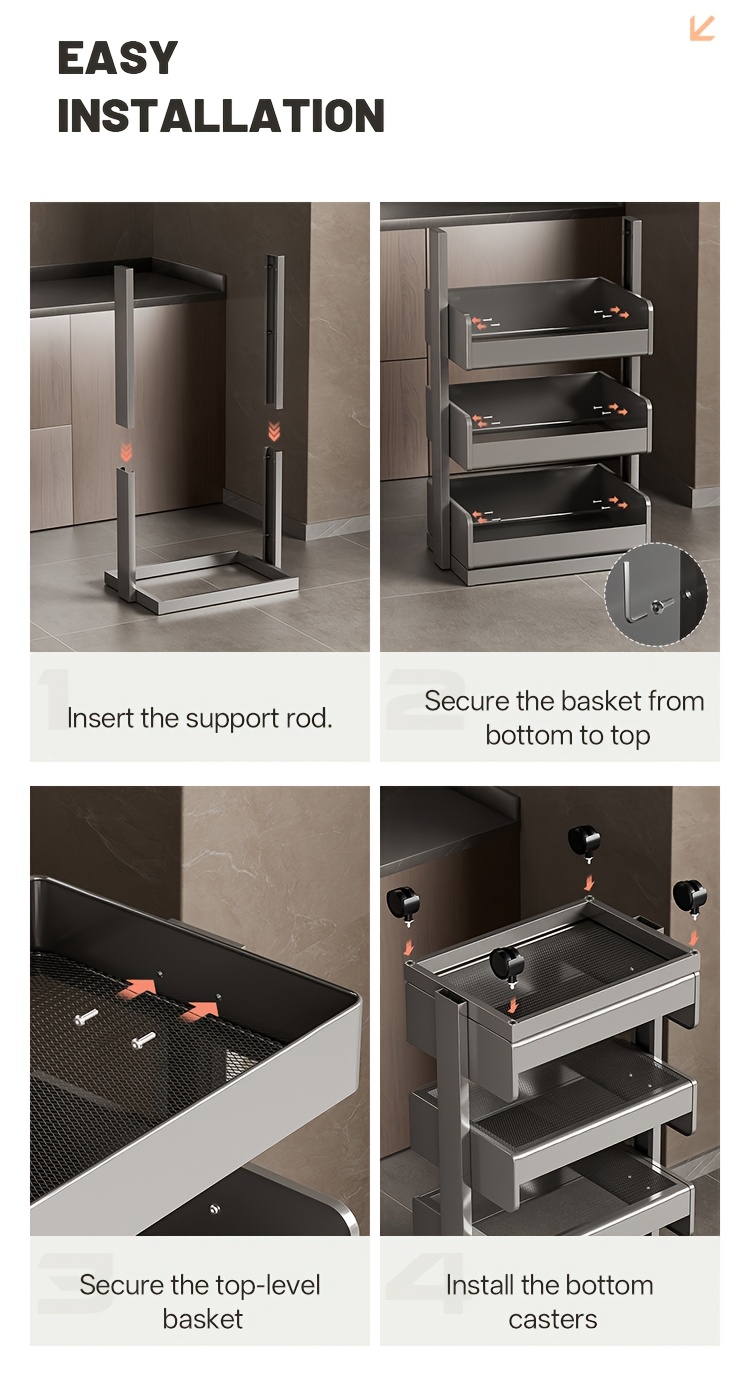 EASY INSTALLATION

1
Insert the support rod.

2
Secure the basket from bottom to top

3
Secure the top-level basket

4
Install the bottom casters